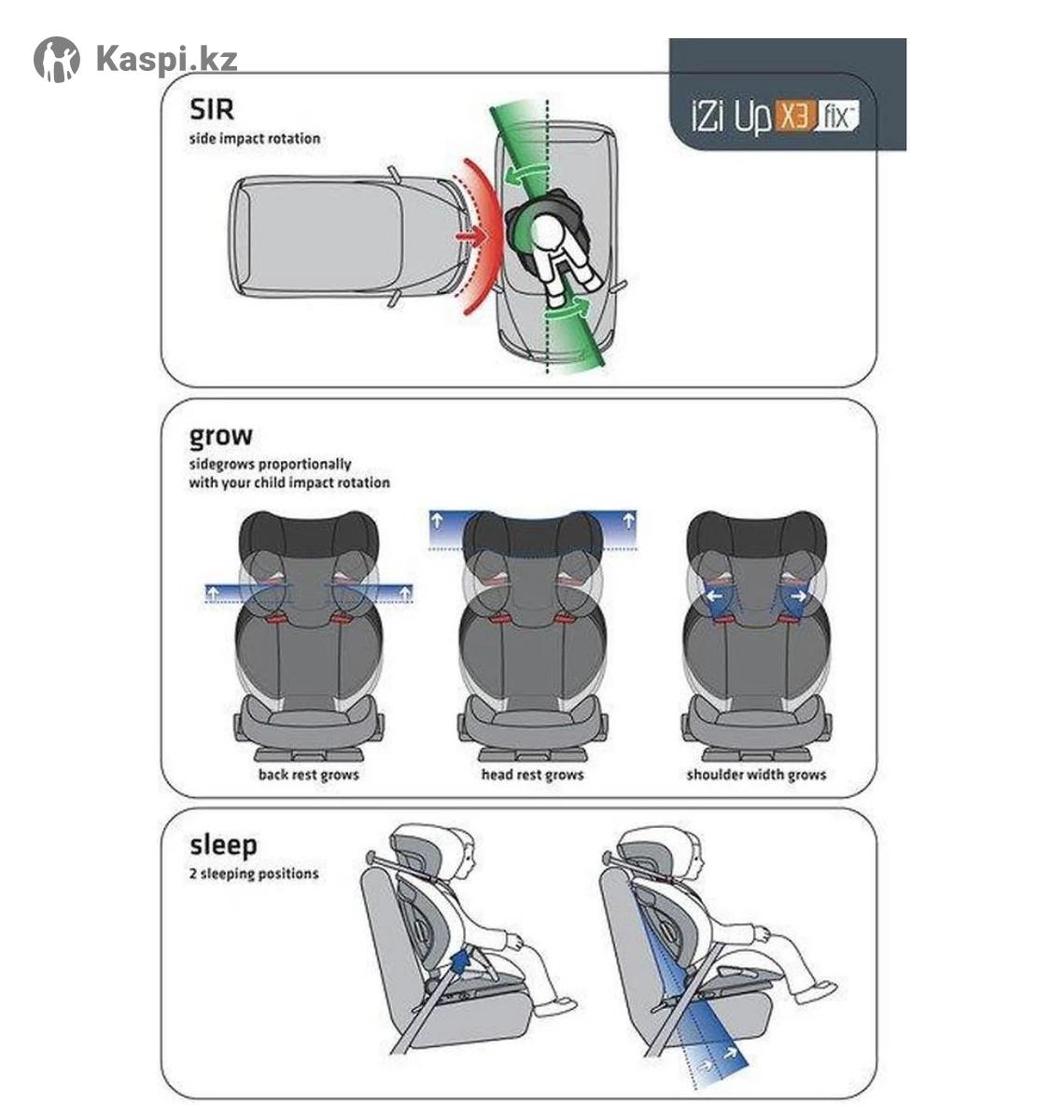 Kaspi.kz

iZi Up X3 fix™

SIR
side impact rotation

grow
sidegrows proportionally
with your child impact rotation

back rest grows

head rest grows

shoulder width grows

sleep
2 sleeping positions