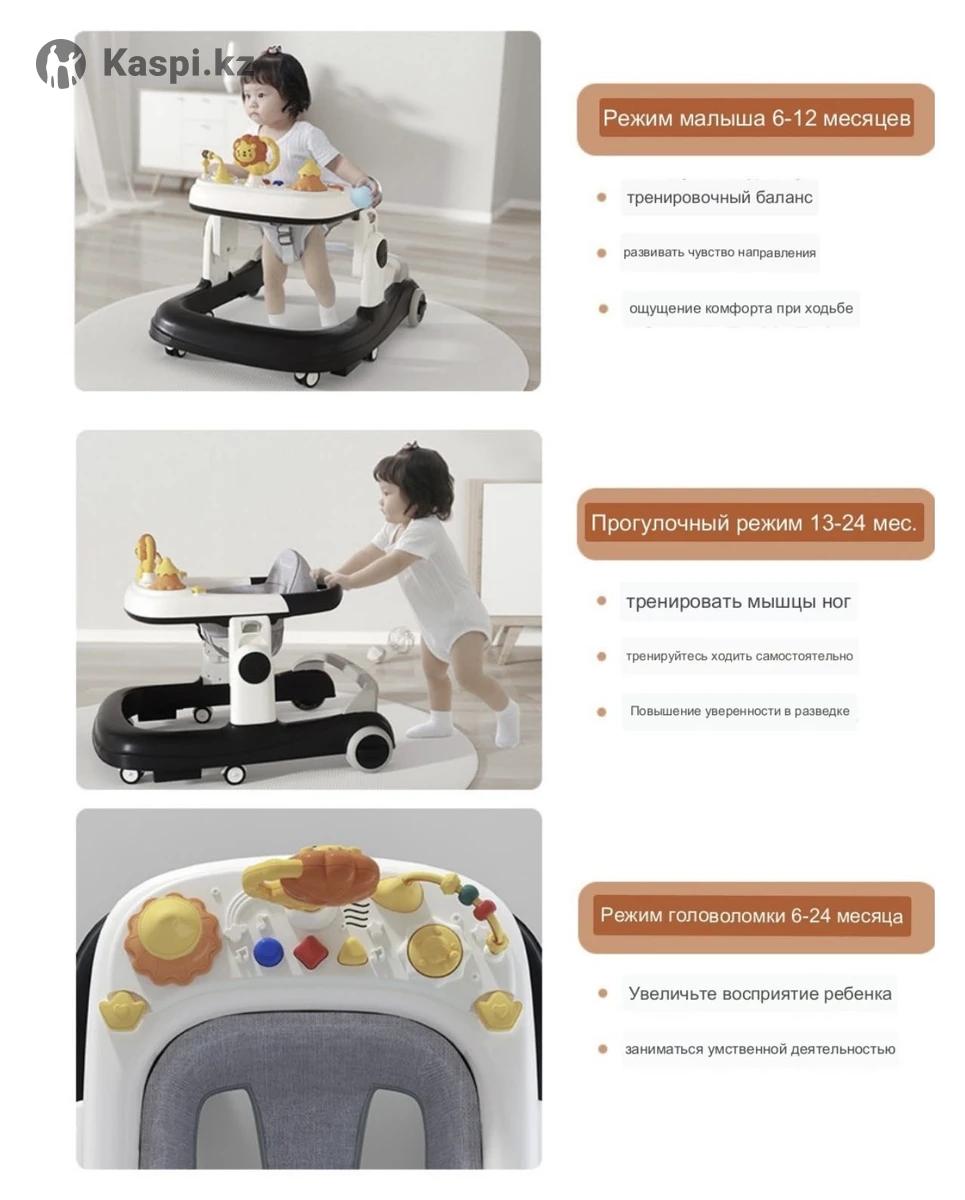 Kaspi.kz

Режим малыша 6-12 месяцев

тренировочный баланс

развивать чувство направления

ощущение комфорта при ходьбе

Прогулочный режим 13-24 мес.

тренировать мышцы ног

тренируйтесь ходить самостоятельно

Повышение уверенности в разведке

Режим головоломки 6-24 месяца

Увеличьте восприятие ребенка

заниматься умственной деятельностью