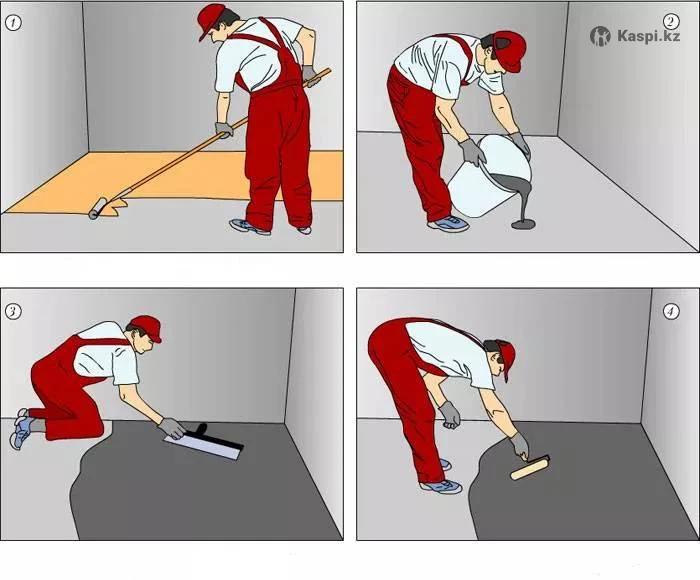 1

2

Kaspi.kz

3

4