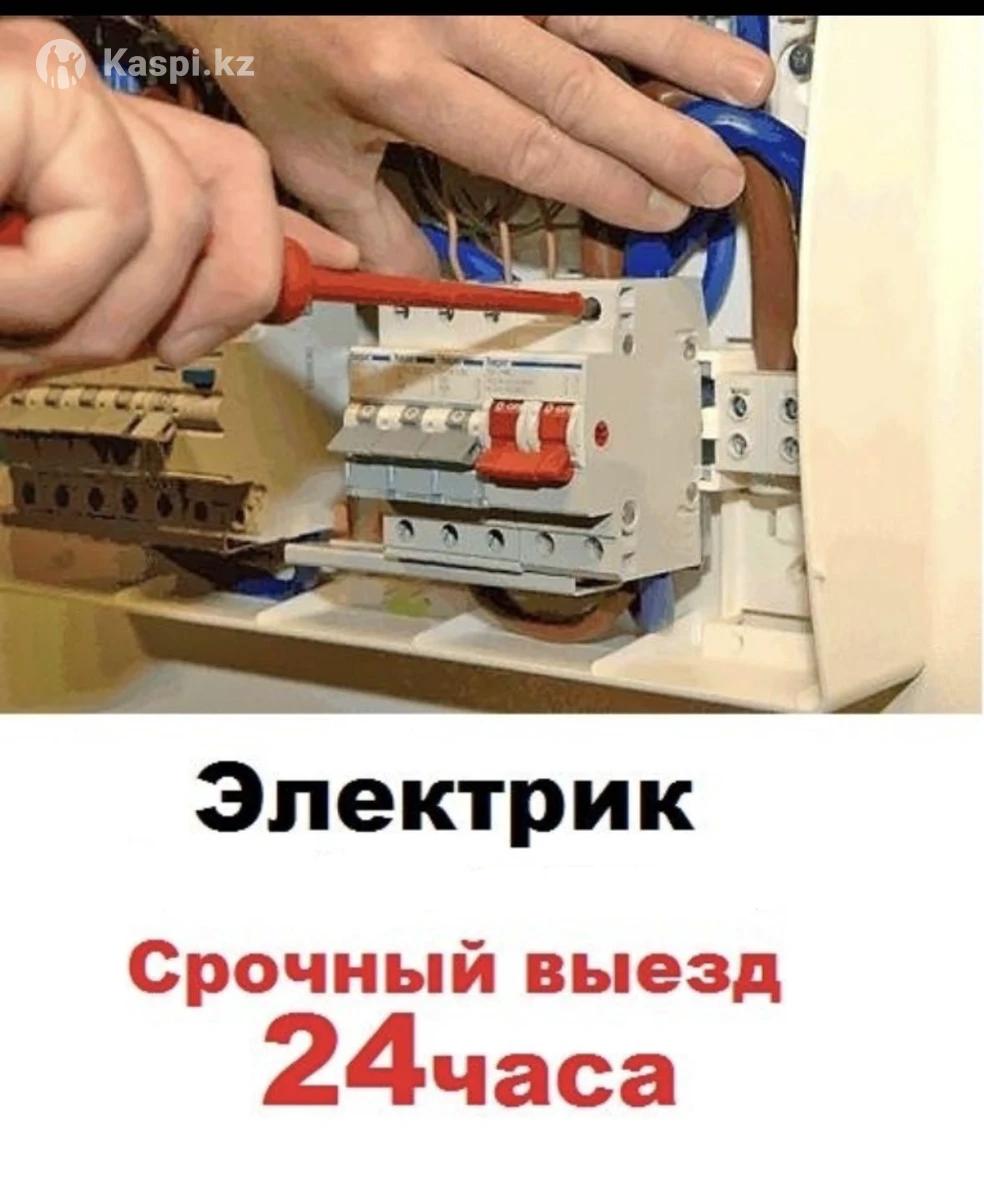 Kaspi.kz

Электрик

Срочный выезд
24часа