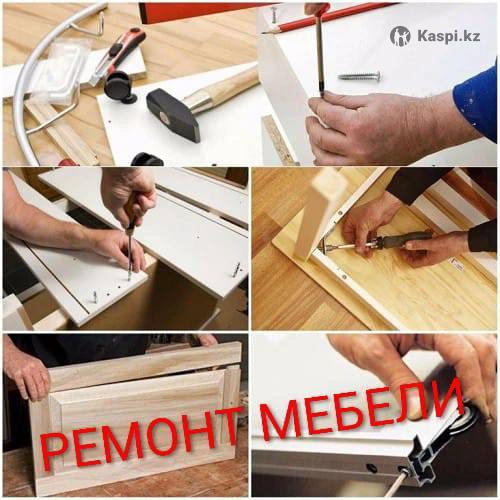 Kaspi.kz

РЕМОНТ МЕБЕЛИ