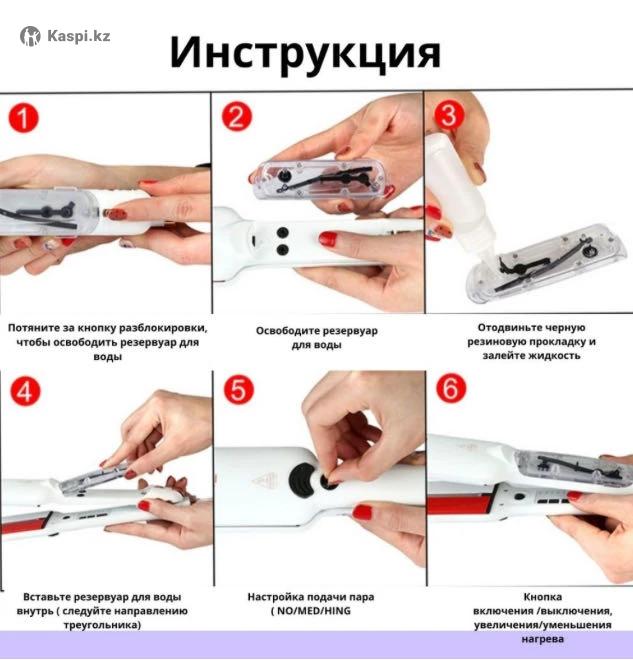 Kaspi.kz

Инструкция

1

Потяните за кнопку разблокировки, чтобы освободить резервуар для воды

2

Освободите резервуар для воды

3

Отодвиньте черную резиновую прокладку и залейте жидкость

4

Вставьте резервуар для воды внутрь ( следуйте направлению треугольника)

5

Настройка подачи пара ( NO/MED/HING

6

Кнопка включения /выключения, увеличения/уменьшения нагрева