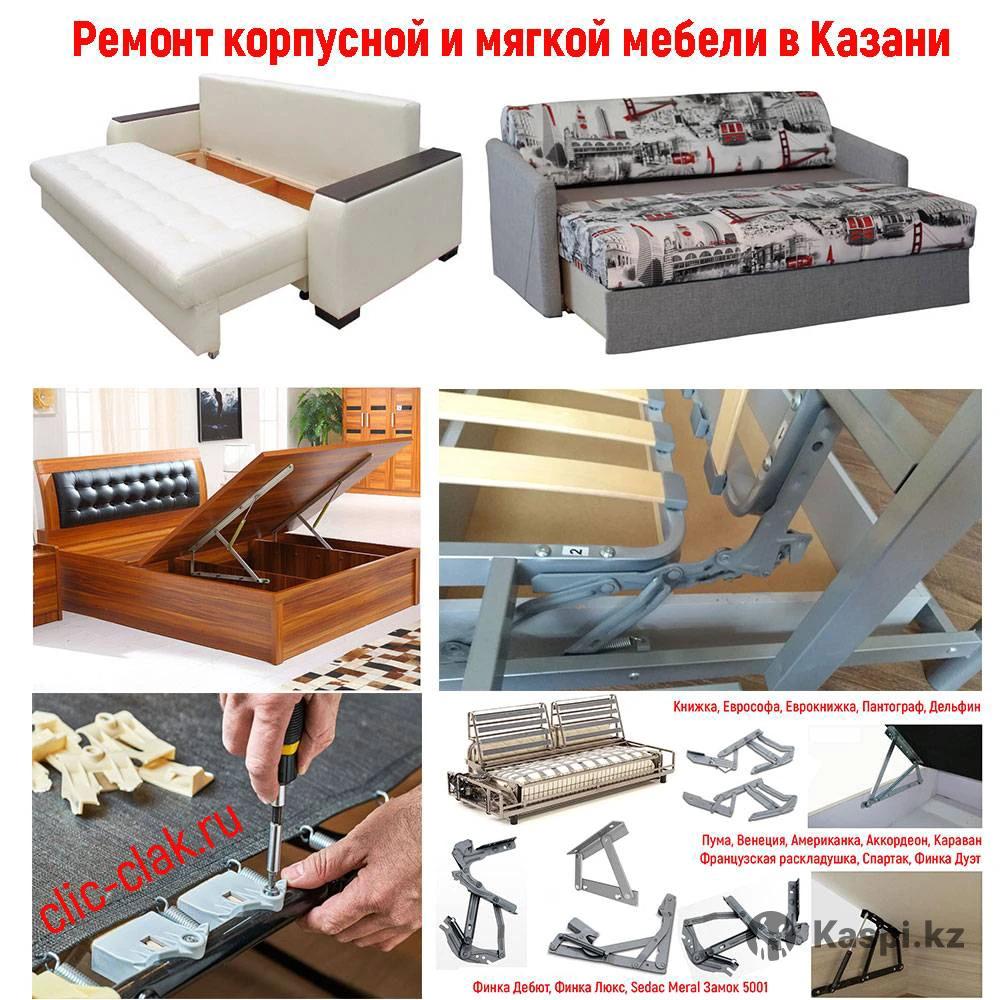 Ремонт корпусной и мягкой мебели в Казани

2

clic-clak.ru

Книжка, Еврософа, Еврокнижка, Пантограф, Дельфин

Пума, Венеция, Американка, Аккордеон, Караван
Французская раскладушка, Спартак, Финка Дуэт

Финка Дебют, Финка Люкс, Sedac Meral Замок 5001

Kaspi.kz