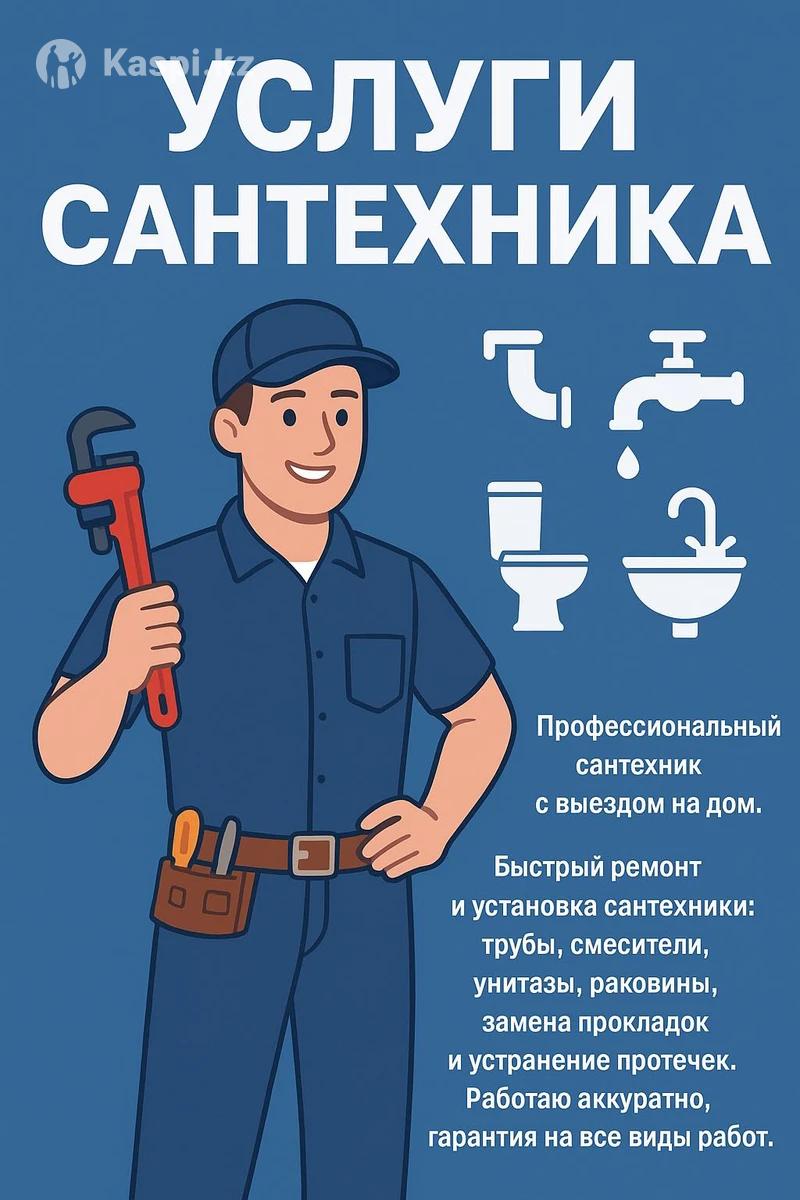 Kaspi.kz

УСЛУГИ САНТЕХНИКА

Профессиональный сантехник с выездом на дом.

Быстрый ремонт и установка сантехники: трубы, смесители, унитазы, раковины, замена прокладок и устранение протечек. Работаю аккуратно, гарантия на все виды работ.