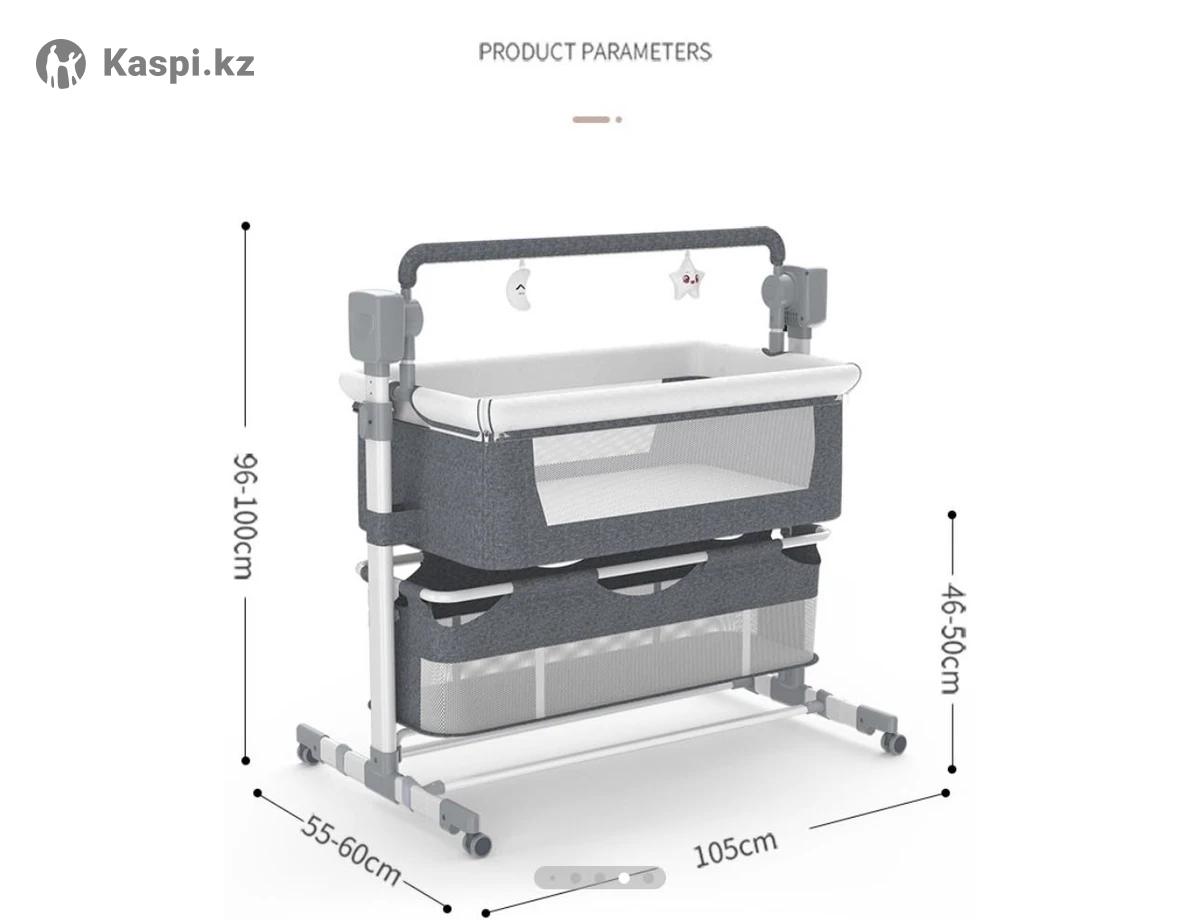 Kaspi.kz

PRODUCT PARAMETERS

96-100cm

46-50cm

55-60cm

105cm