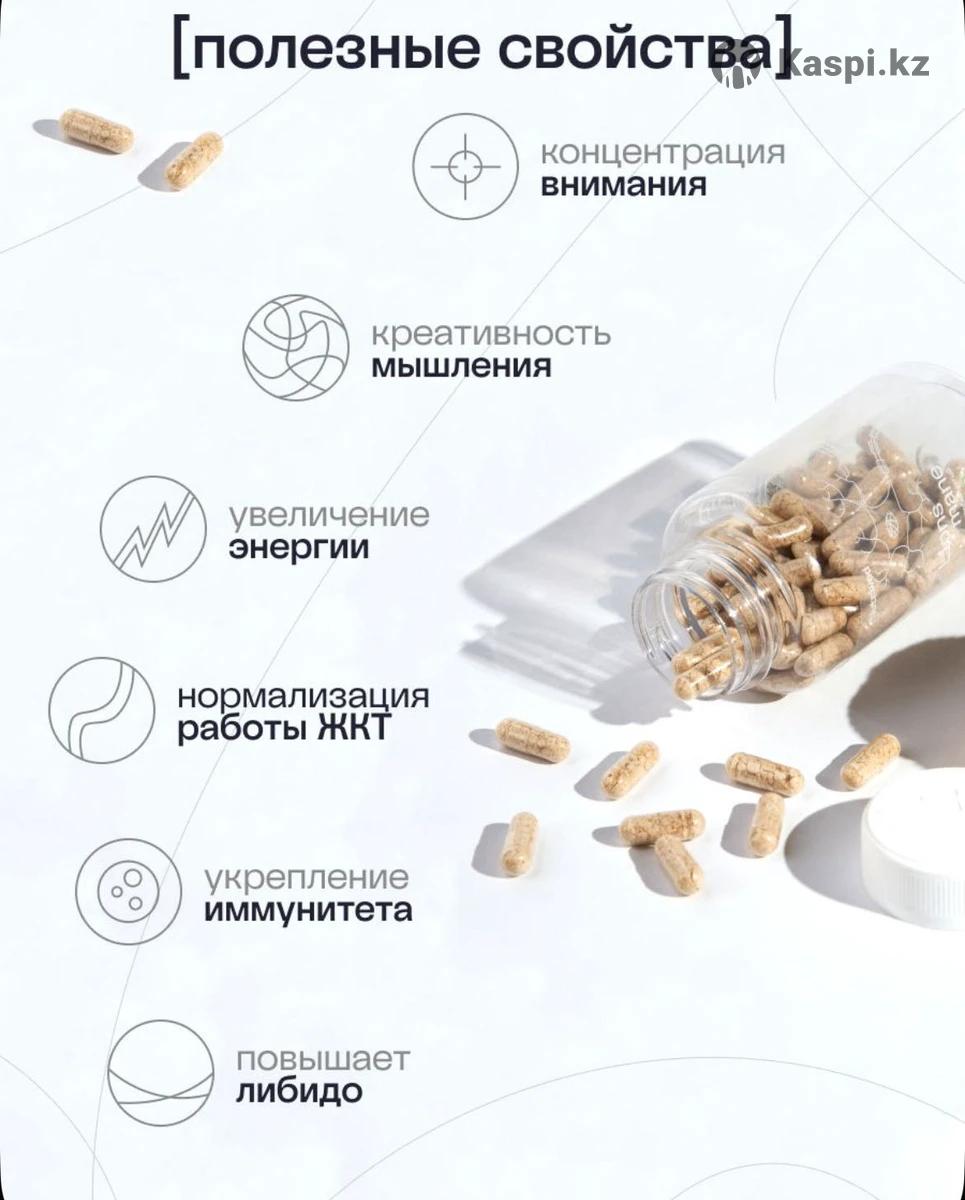 [полезные свойства]

Kaspi.kz

концентрация
внимания

креативность
мышления

увеличение
энергии

нормализация
работы ЖКТ

укрепление
иммунитета

повышает
либидо