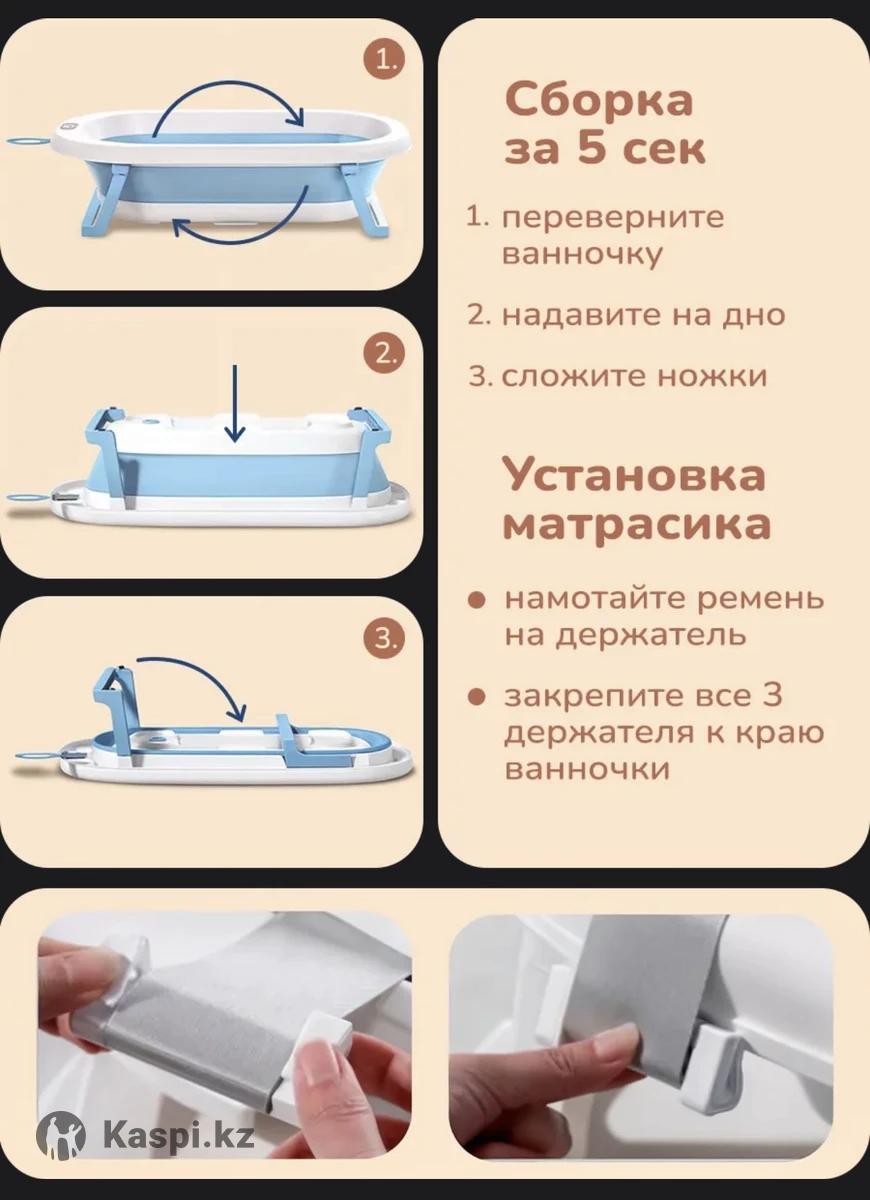 1.

2.

3.

Сборка за 5 сек

1. переверните ванночку

2. надавите на дно

3. сложите ножки

Установка матрасика

• намотайте ремень на держатель

• закрепите все 3 держателя к краю ванночки

Kaspi.kz