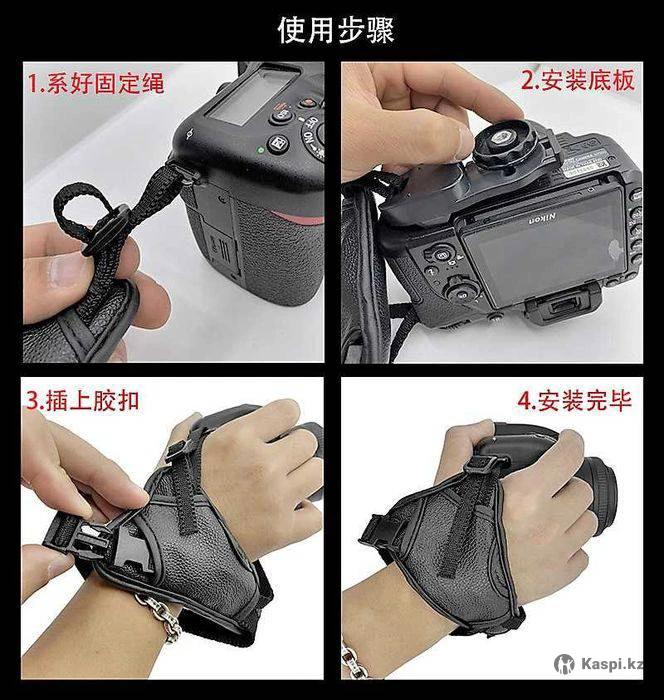 使用步骤

1.系好固定绳

2.安装底板

Nikon

3.插上胶扣

4.安装完毕

Kaspi.kz