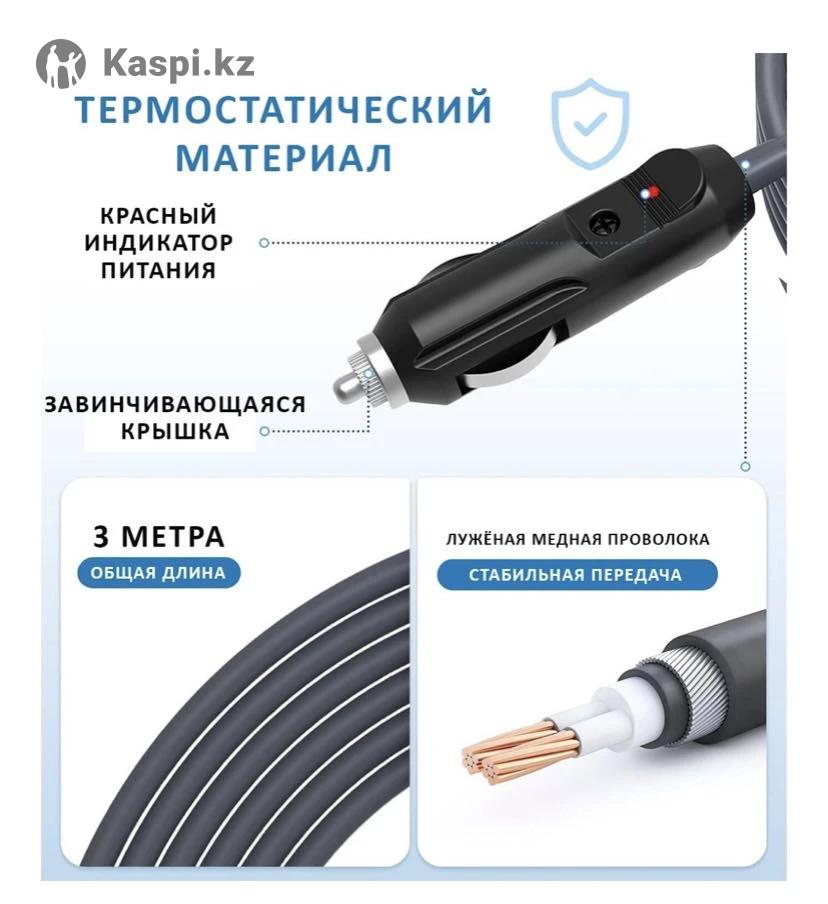 Kaspi.kz

ТЕРМОСТАТИЧЕСКИЙ МАТЕРИАЛ

КРАСНЫЙ ИНДИКАТОР ПИТАНИЯ

ЗАВИНЧИВАЮЩАЯСЯ КРЫШКА

3 МЕТРА
ОБЩАЯ ДЛИНА

ЛУЖЁНАЯ МЕДНАЯ ПРОВОЛОКА
СТАБИЛЬНАЯ ПЕРЕДАЧА