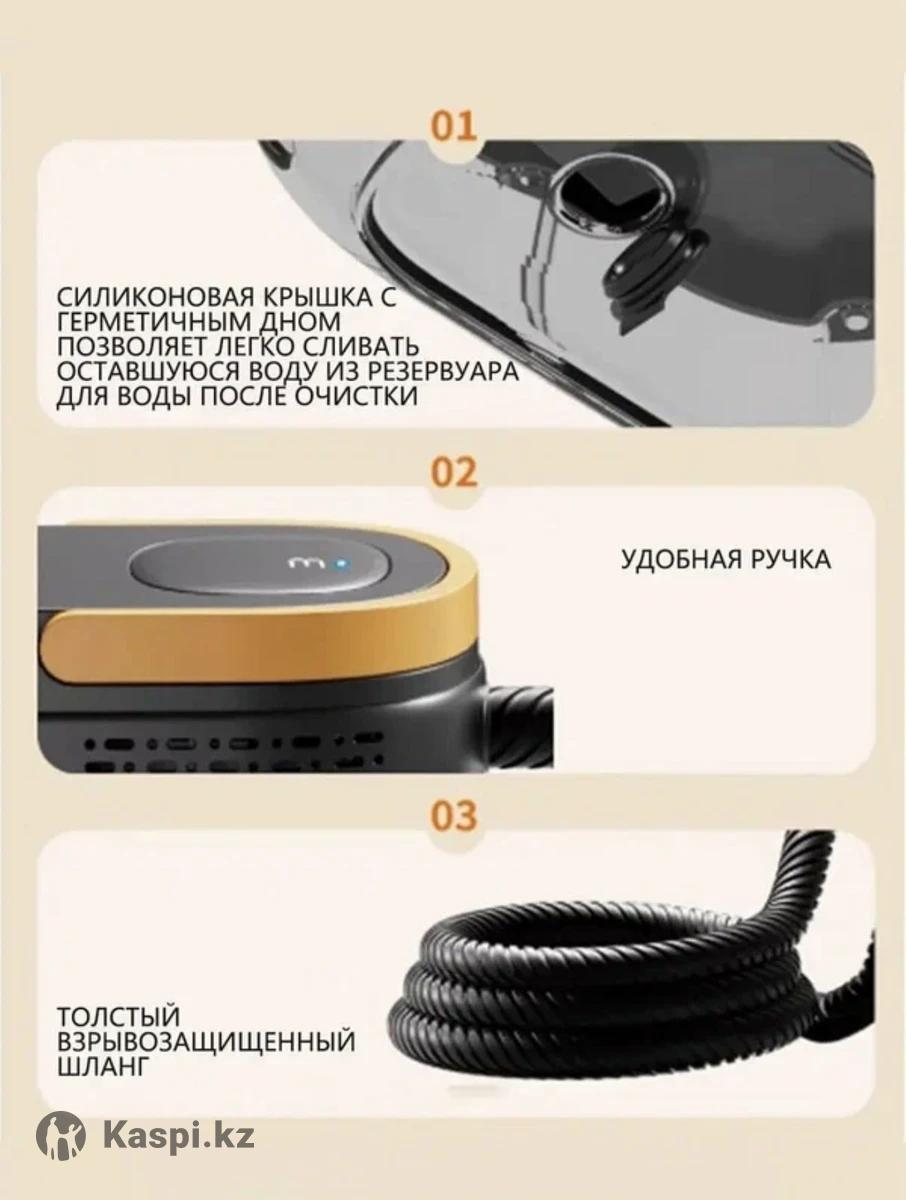 01

СИЛИКОНОВАЯ КРЫШКА С ГЕРМЕТИЧНЫМ ДНОМ ПОЗВОЛЯЕТ ЛЕГКО СЛИВАТЬ ОСТАВШУЮСЯ ВОДУ ИЗ РЕЗЕРВУАРА ДЛЯ ВОДЫ ПОСЛЕ ОЧИСТКИ

02

УДОБНАЯ РУЧКА

03

ТОЛСТЫЙ ВЗРЫВОЗАЩИЩЕННЫЙ ШЛАНГ

Kaspi.kz