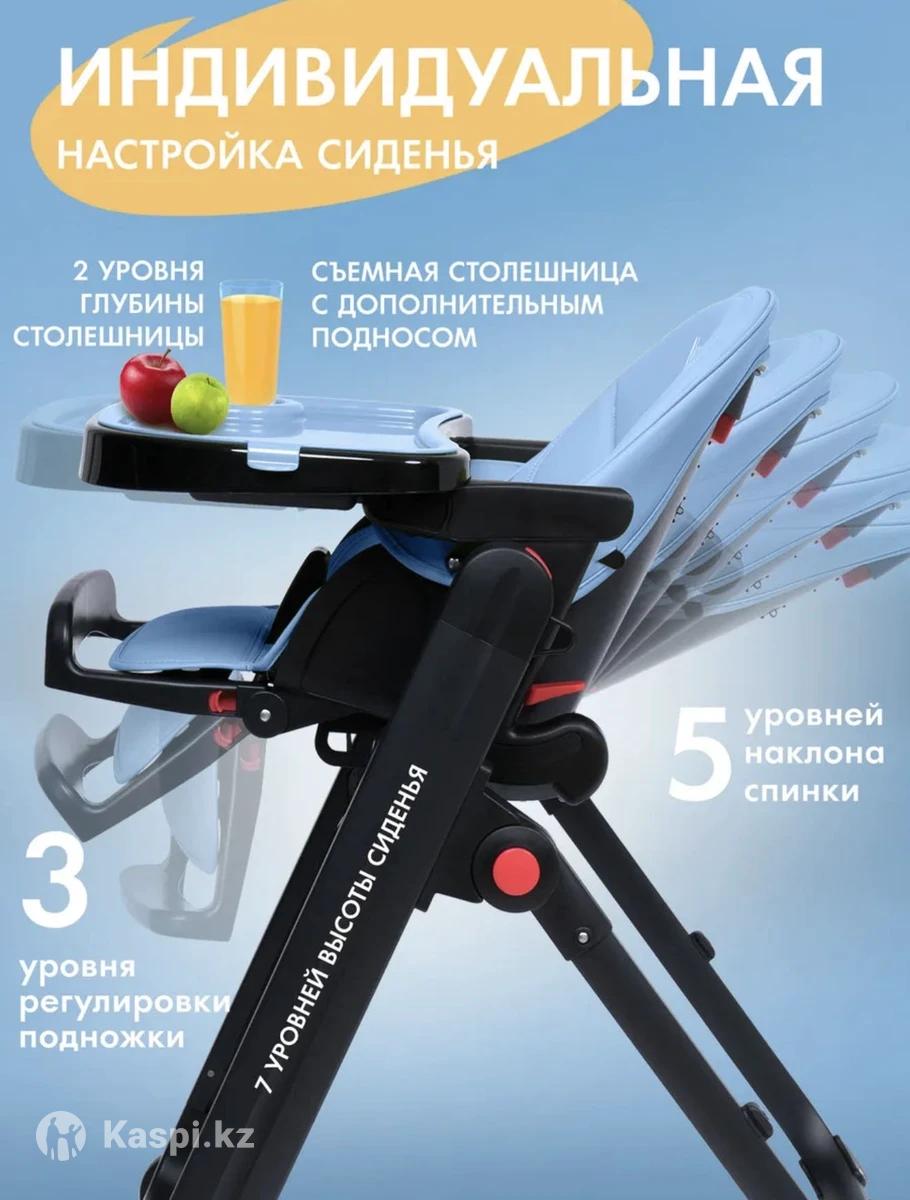 ИНДИВИДУАЛЬНАЯ
НАСТРОЙКА СИДЕНЬЯ

2 УРОВНЯ ГЛУБИНЫ СТОЛЕШНИЦЫ

СЪЕМНАЯ СТОЛЕШНИЦА С ДОПОЛНИТЕЛЬНЫМ ПОДНОСОМ

5 уровней наклона спинки

3 уровня регулировки подножки

7 УРОВНЕЙ ВЫСОТЫ СИДЕНЬЯ

Kaspi.kz