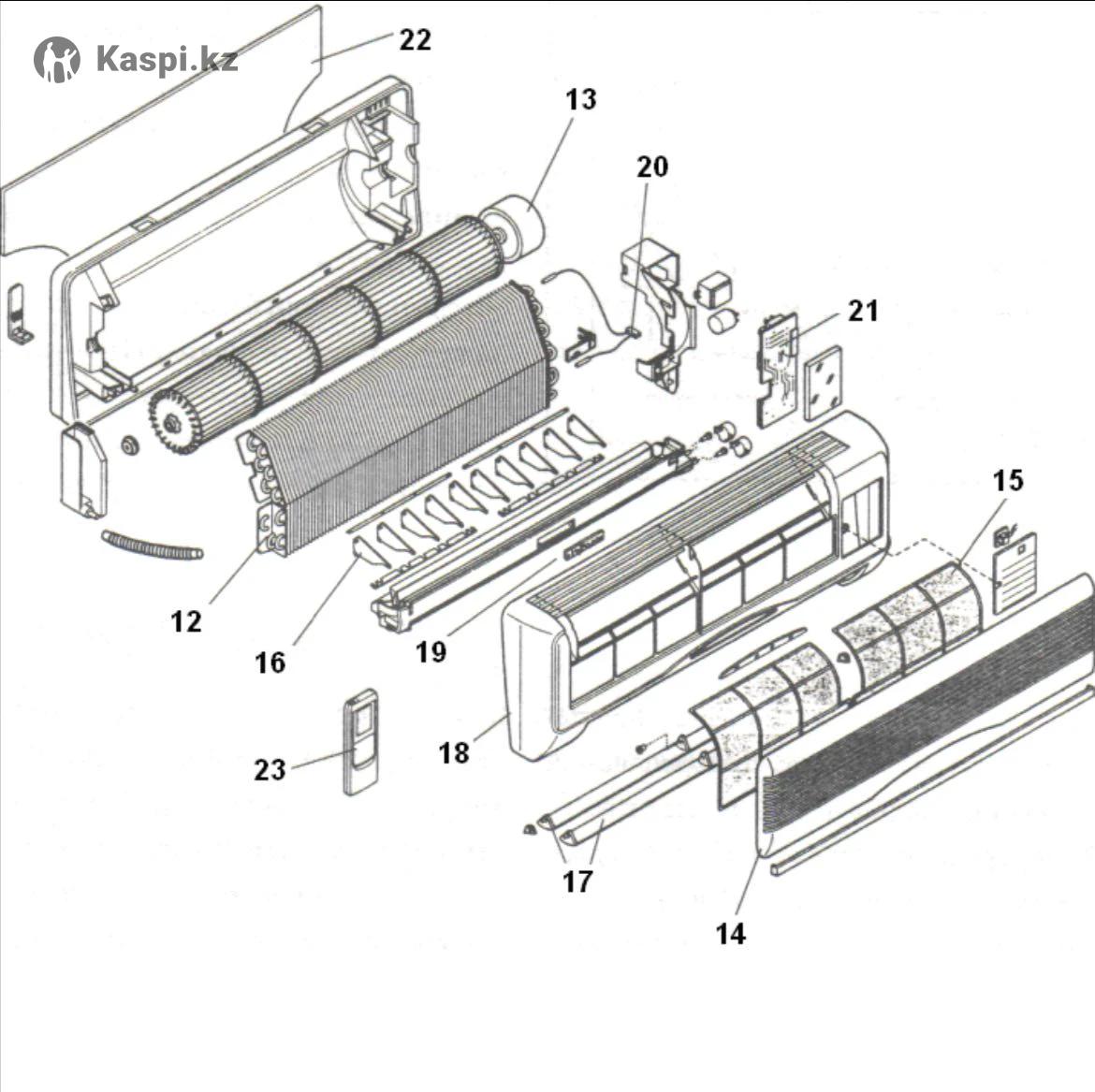 Kaspi.kz

22

13

20

21

15

12

16

19

18

23

17

14