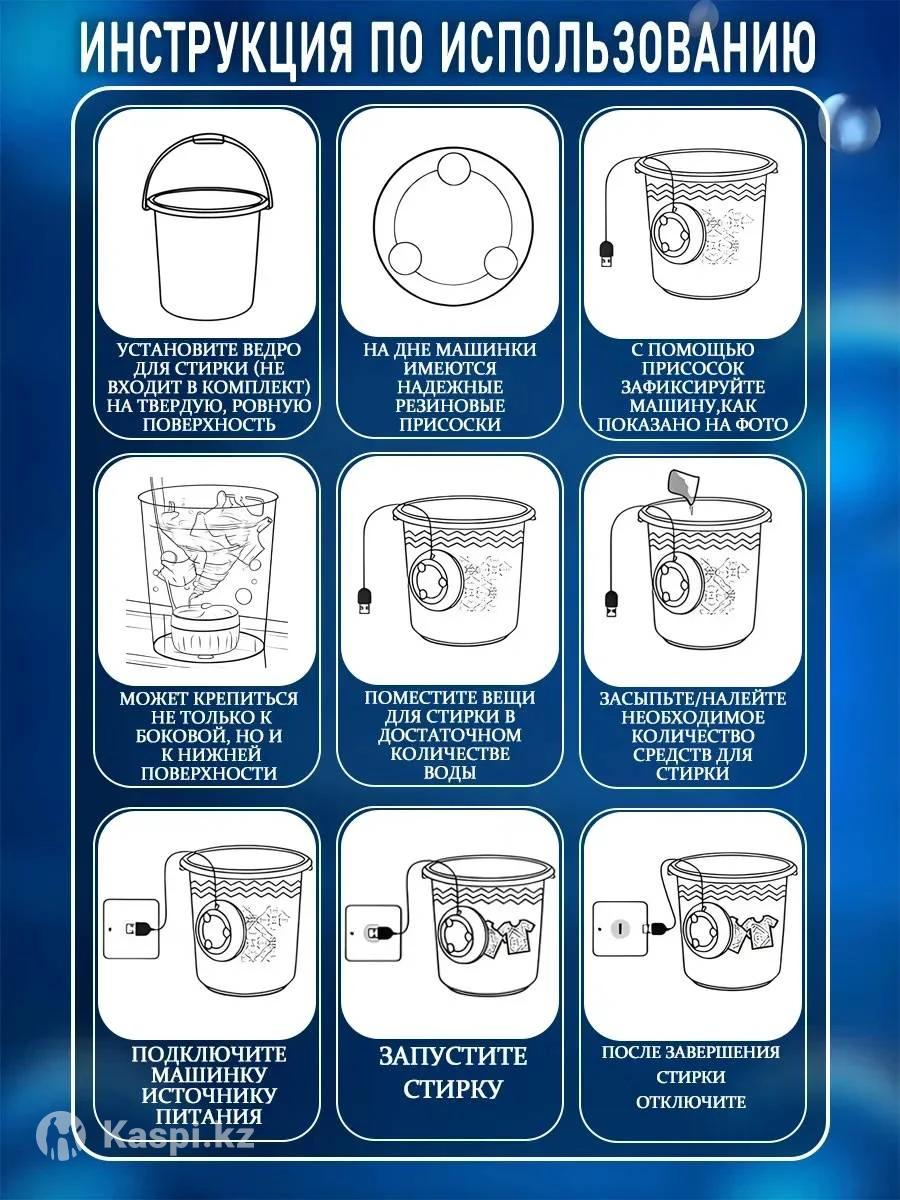 ИНСТРУКЦИЯ ПО ИСПОЛЬЗОВАНИЮ

УСТАНОВИТЕ ВЕДРО ДЛЯ СТИРКИ (НЕ ВХОДИТ В КОМПЛЕКТ) НА ТВЕРДУЮ, РОВНУЮ ПОВЕРХНОСТЬ

НА ДНЕ МАШИНКИ ИМЕЮТСЯ НАДЕЖНЫЕ РЕЗИНОВЫЕ ПРИСОСКИ

С ПОМОЩЬЮ ПРИСОСОК ЗАФИКСИРУЙТЕ МАШИНУ,КАК ПОКАЗАНО НА ФОТО

МОЖЕТ КРЕПИТЬСЯ НЕ ТОЛЬКО К БОКОВОЙ, НО И К НИЖНЕЙ ПОВЕРХНОСТИ

ПОМЕСТИТЕ ВЕЩИ ДЛЯ СТИРКИ В ДОСТАТОЧНОМ КОЛИЧЕСТВЕ ВОДЫ

ЗАСЫПЬТЕ/НАЛЕЙТЕ НЕОБХОДИМОЕ КОЛИЧЕСТВО СРЕДСТВ ДЛЯ СТИРКИ

ПОДКЛЮЧИТЕ МАШИНКУ ИСТОЧНИКУ ПИТАНИЯ

ЗАПУСТИТЕ СТИРКУ

ПОСЛЕ ЗАВЕРШЕНИЯ СТИРКИ ОТКЛЮЧИТЕ

Kaspi.kz