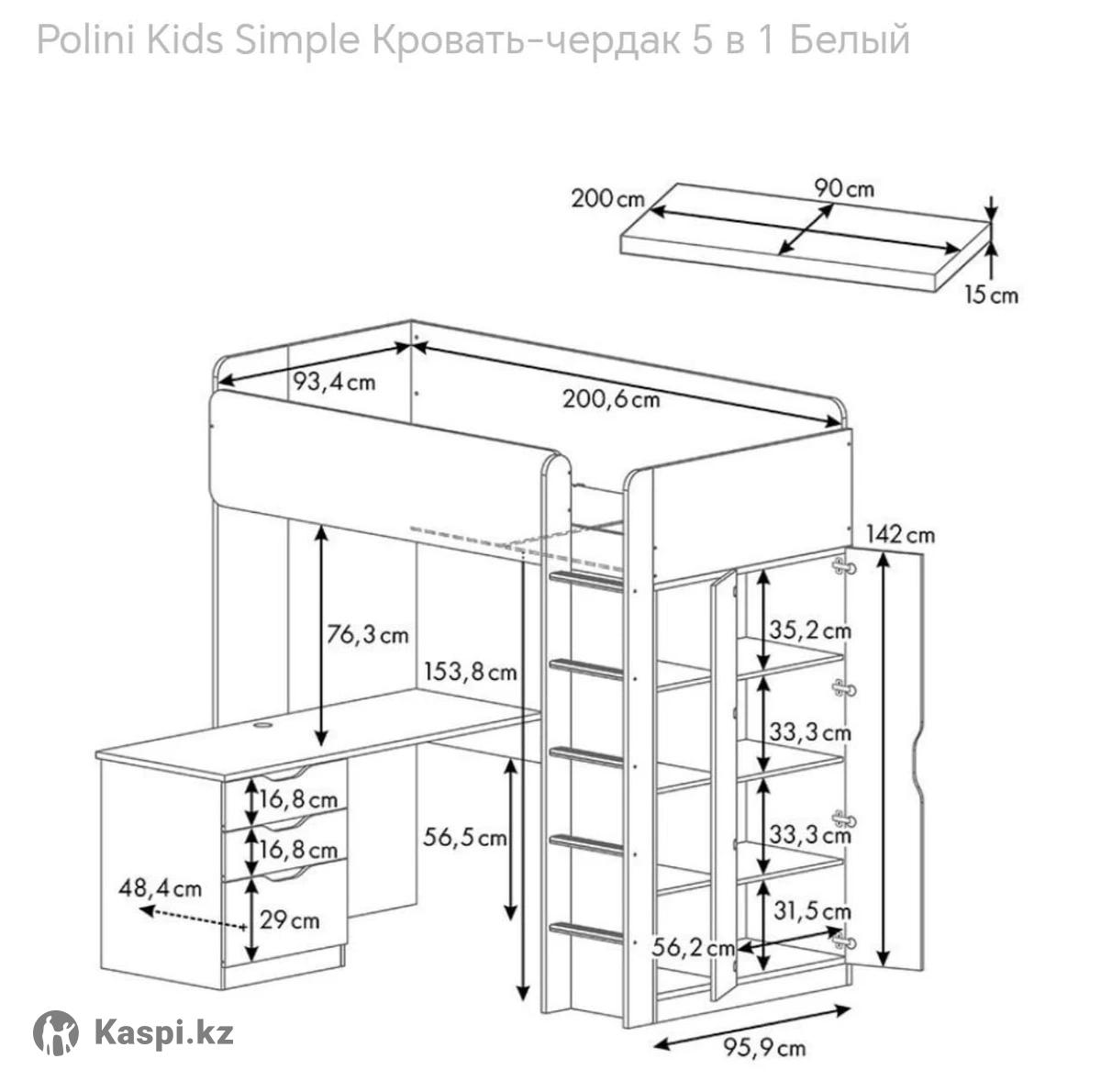 Polini Kids Simple Кровать-чердак 5 в 1 Белый

200 cm
90 cm
15 cm
93,4 cm
200,6 cm
142 cm
76,3 cm
153,8 cm
35,2 cm
33,3 cm
33,3 cm
31,5 cm
16,8 cm
16,8 cm
56,5 cm
48,4 cm
29 cm
56,2 cm
95,9 cm

Kaspi.kz