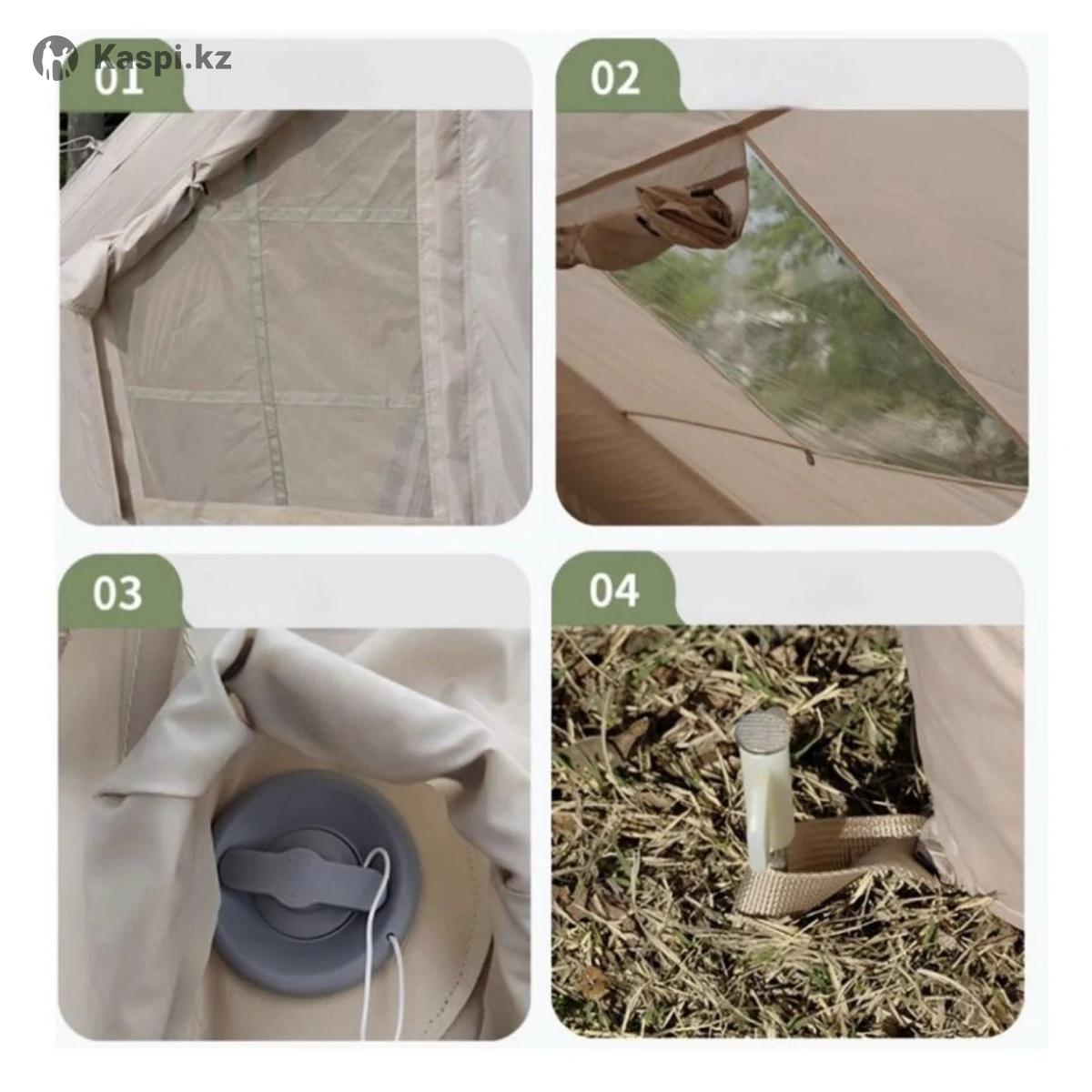 Kaspi.kz

01

02

03

04