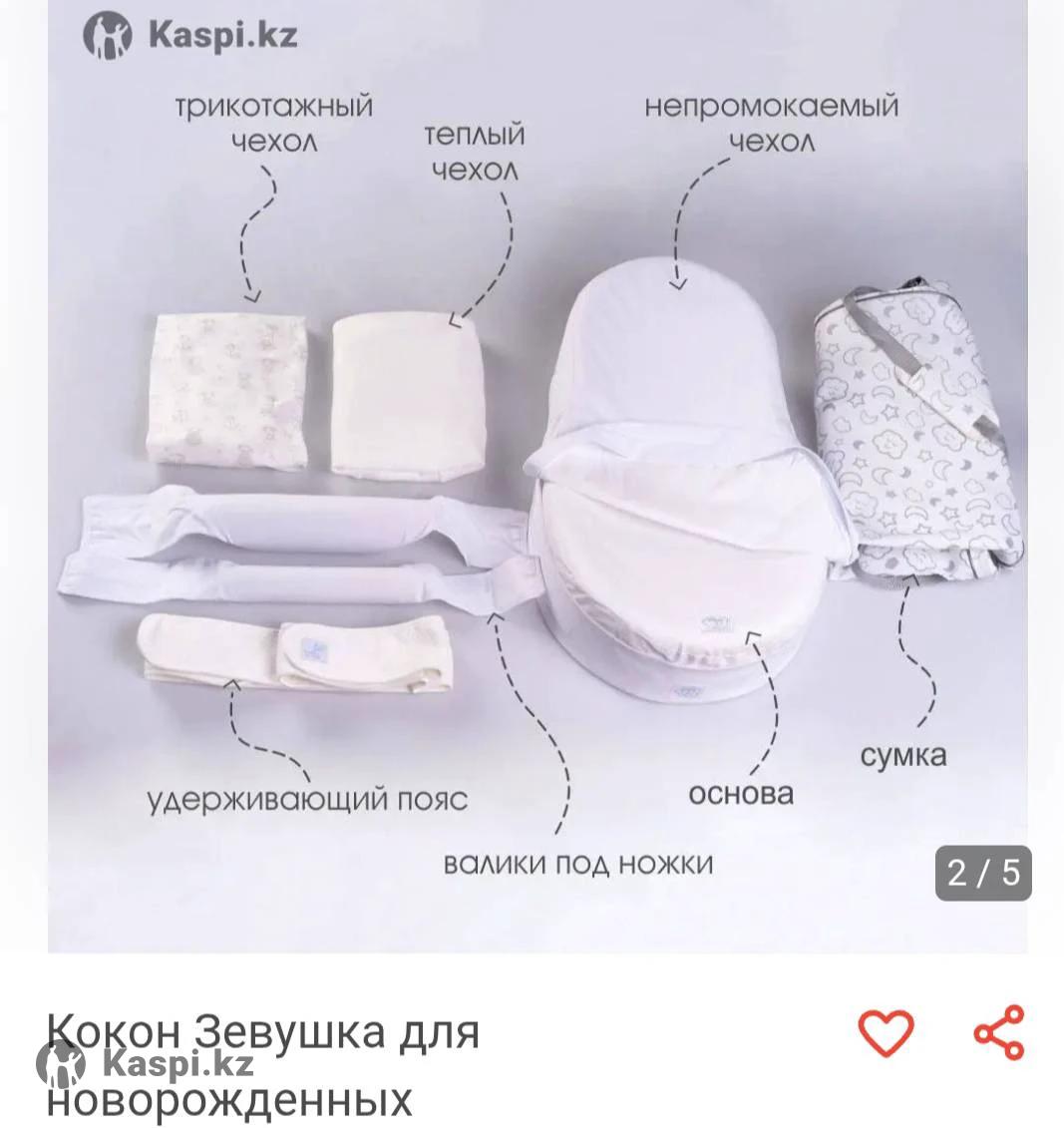 Kaspi.kz

трикотажный чехол

теплый чехол

непромокаемый чехол

удерживающий пояс

валики под ножки

основа

сумка

2 / 5

Кокон Зевушка для новорожденных

Kaspi.kz