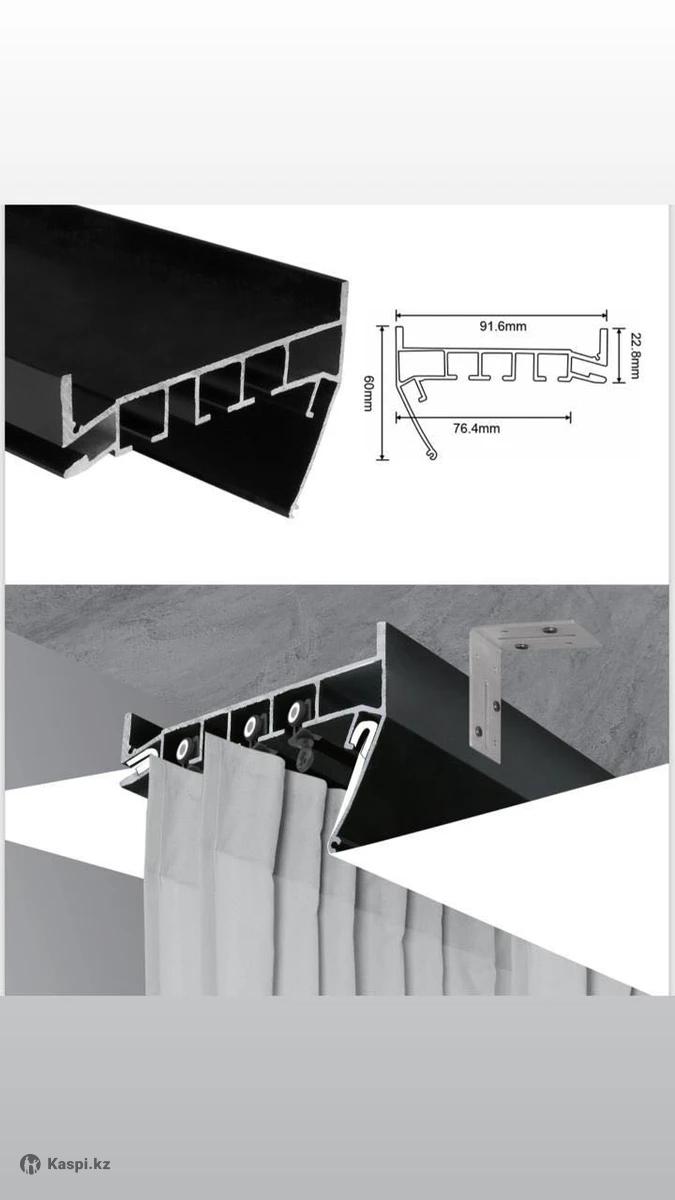 91.6mm
22.8mm
60mm
76.4mm

Kaspi.kz