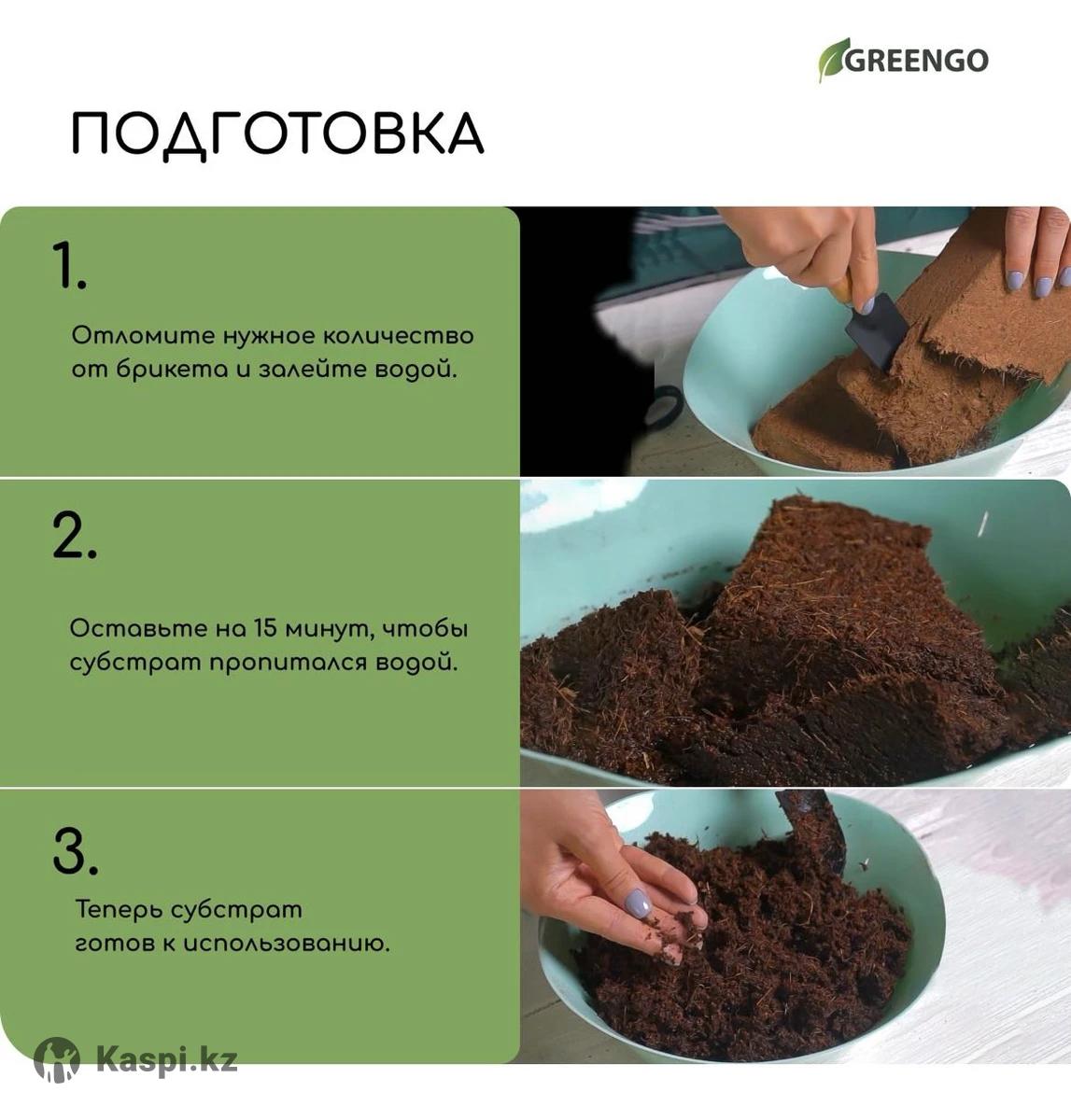 GREENGO

ПОДГОТОВКА

1.

Отломите нужное количество от брикета и залейте водой.

2.

Оставьте на 15 минут, чтобы субстрат пропитался водой.

3.

Теперь субстрат готов к использованию.

Kaspi.kz