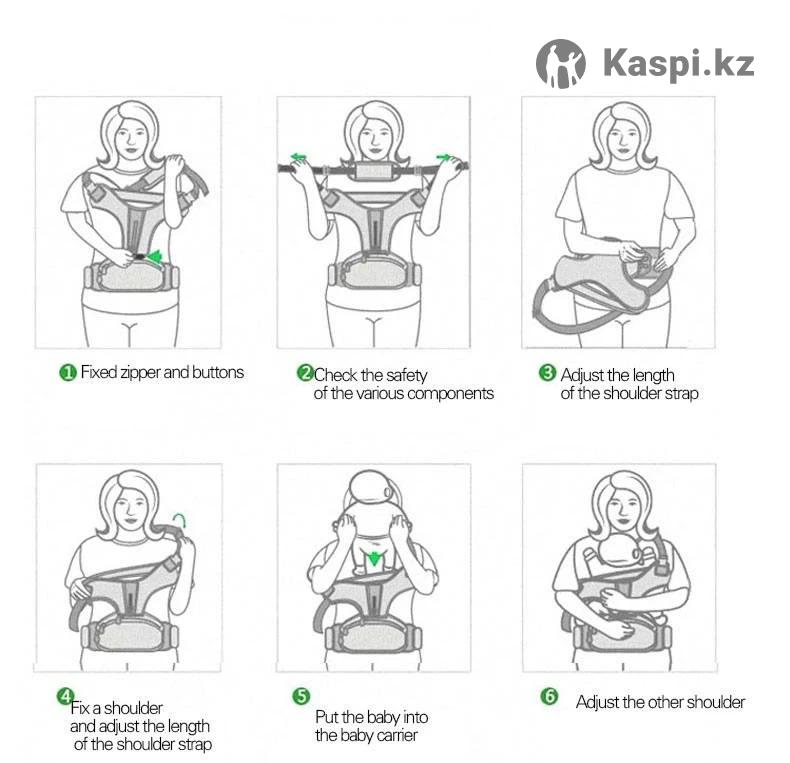 Kaspi.kz

1 Fixed zipper and buttons

2 Check the safety of the various components

3 Adjust the length of the shoulder strap

4 Fix a shoulder and adjust the length of the shoulder strap

5 Put the baby into the baby carrier

6 Adjust the other shoulder