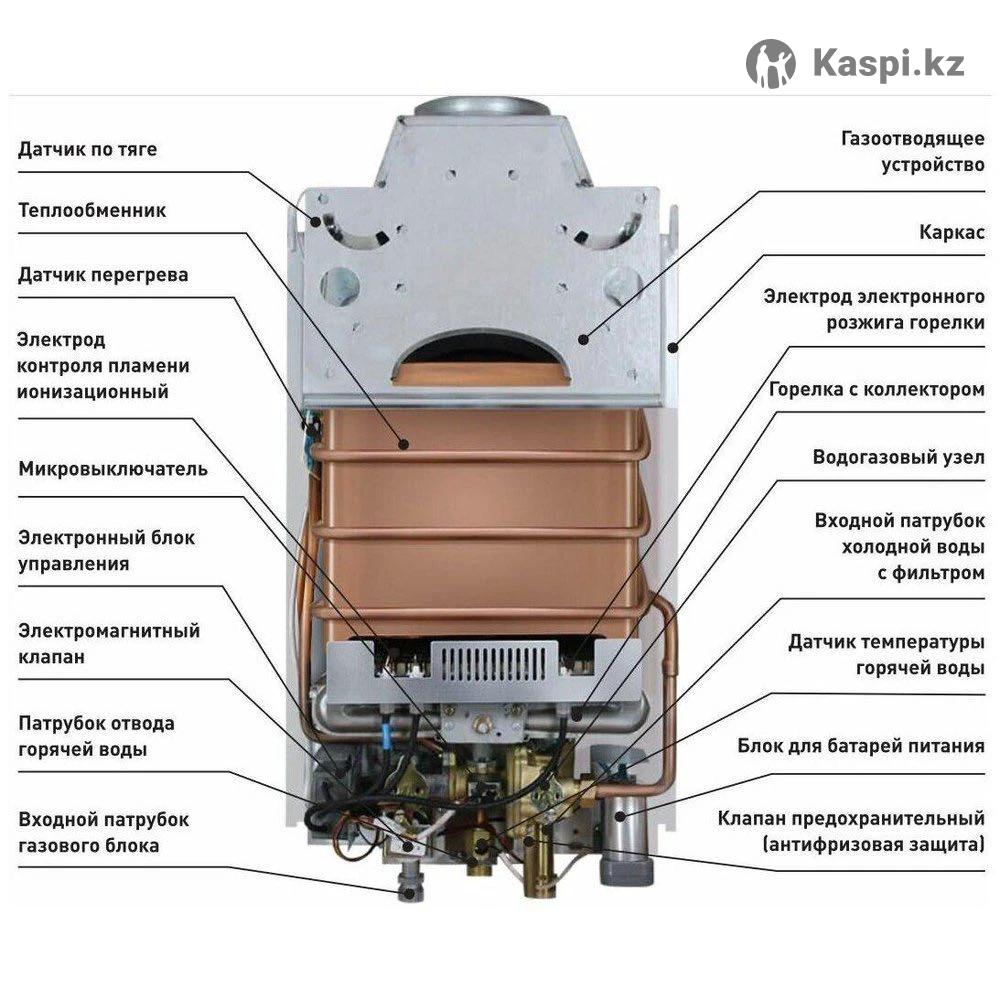 Kaspi.kz

Датчик по тяге

Теплообменник

Датчик перегрева

Электрод контроля пламени ионизационный

Микровыключатель

Электронный блок управления

Электромагнитный клапан

Патрубок отвода горячей воды

Входной патрубок газового блока

Газоотводящее устройство

Каркас

Электрод электронного розжига горелки

Горелка с коллектором

Водогазовый узел

Входной патрубок холодной воды с фильтром

Датчик температуры горячей воды

Блок для батарей питания

Клапан предохранительный (антифризовая защита)