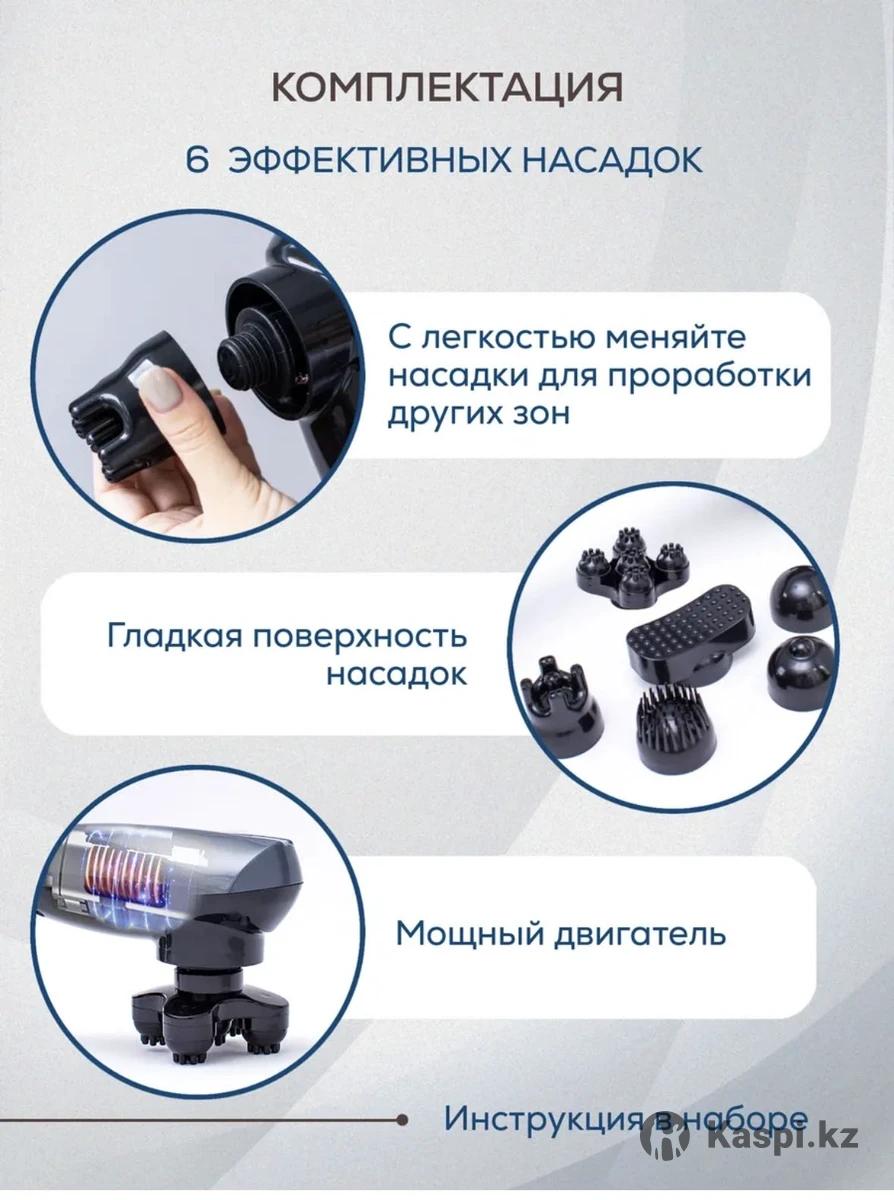 КОМПЛЕКТАЦИЯ

6 ЭФФЕКТИВНЫХ НАСАДОК

С легкостью меняйте насадки для проработки других зон

Гладкая поверхность насадок

Мощный двигатель

Инструкция в наборе

Kaspi.kz