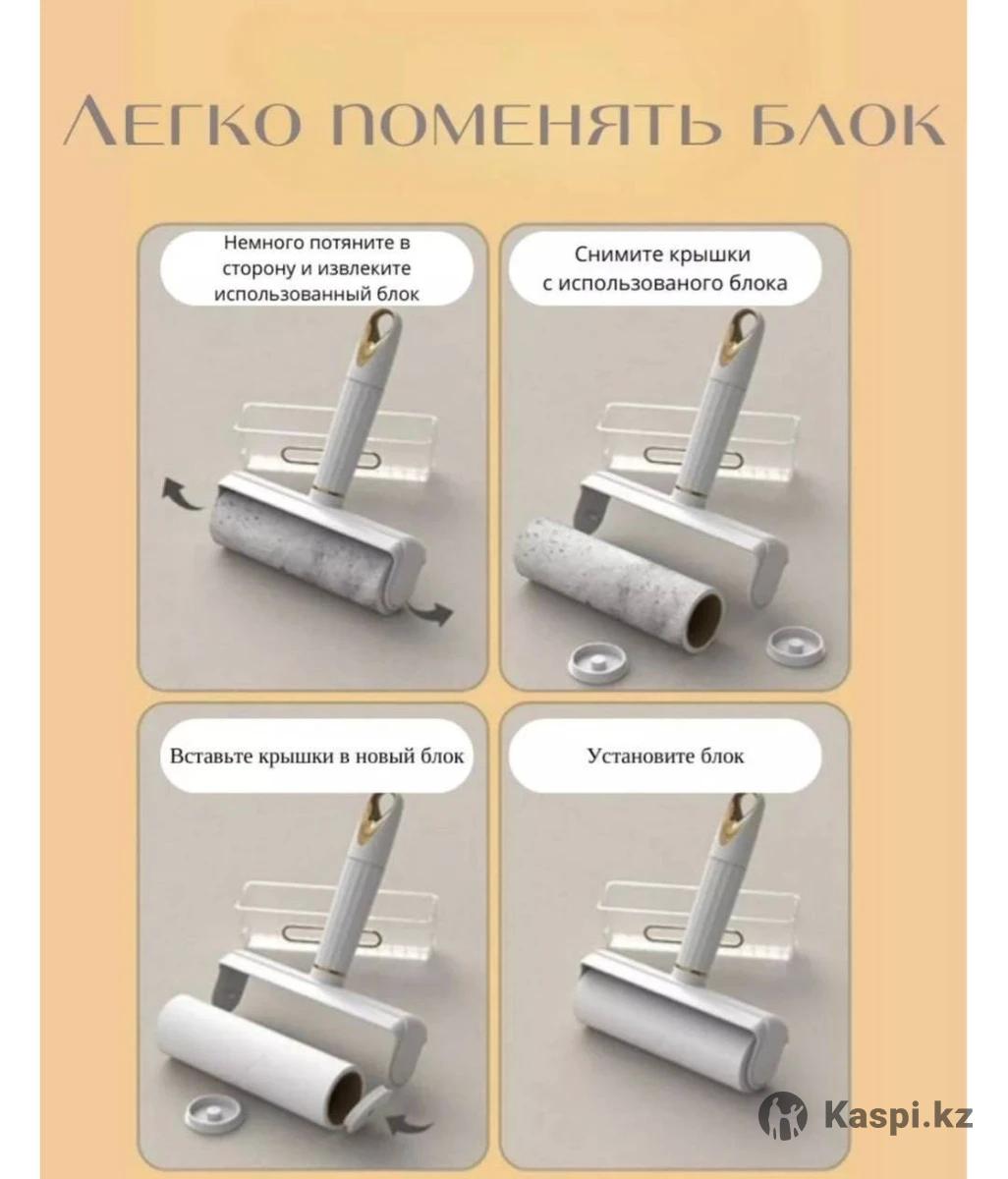 ЛЕГКО ПОМЕНЯТЬ БЛОК

Немного потяните в сторону и извлеките использованный блок

Снимите крышки с использованого блока

Вставьте крышки в новый блок

Установите блок

Kaspi.kz