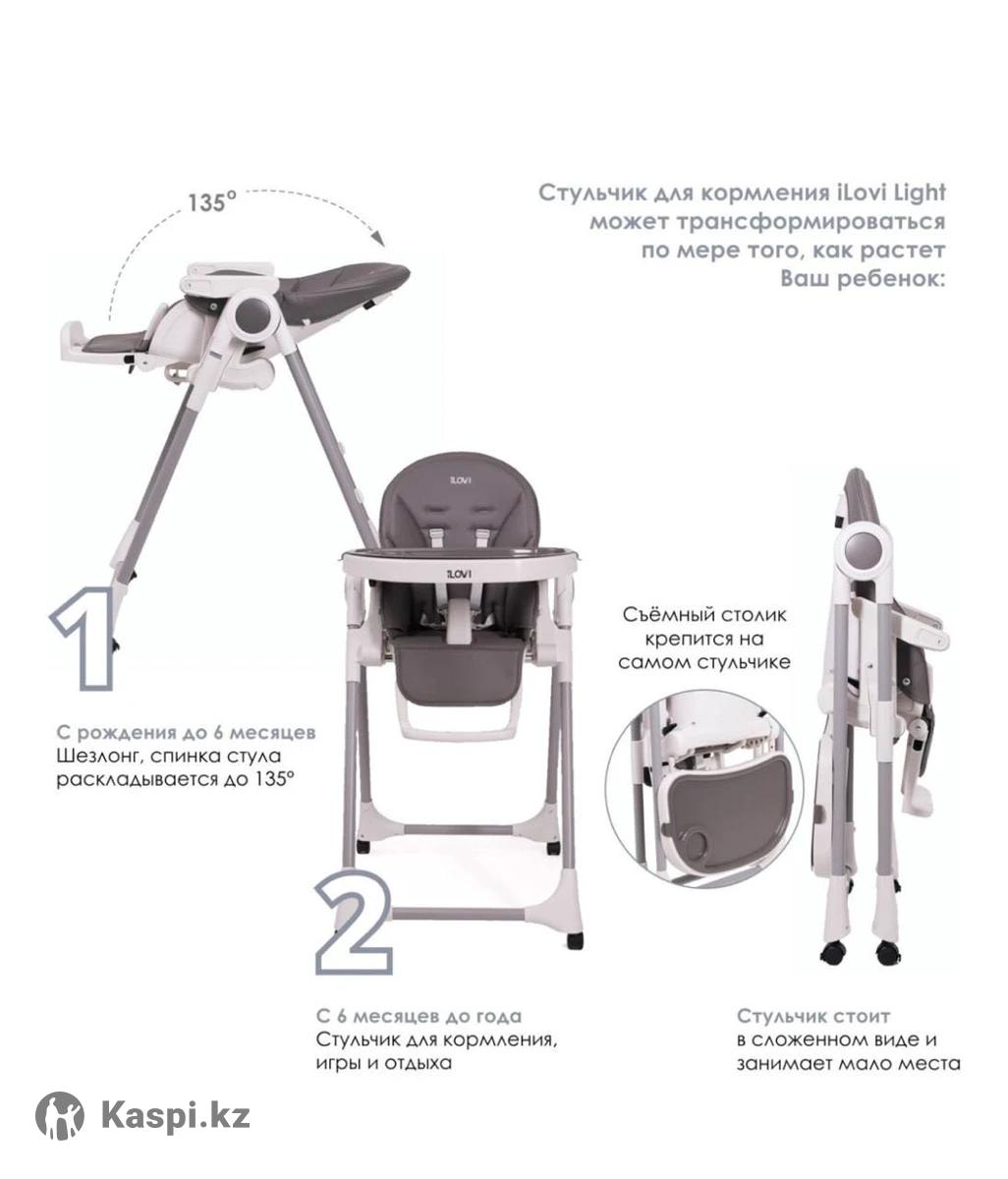 135°

Стульчик для кормления iLovi Light может трансформироваться по мере того, как растет Ваш ребенок:

iLOVI

iLOVI

1

С рождения до 6 месяцев
Шезлонг, спинка стула раскладывается до 135°

Съёмный столик крепится на самом стульчике

2

С 6 месяцев до года
Стульчик для кормления, игры и отдыха

Стульчик стоит в сложенном виде и занимает мало места

Kaspi.kz