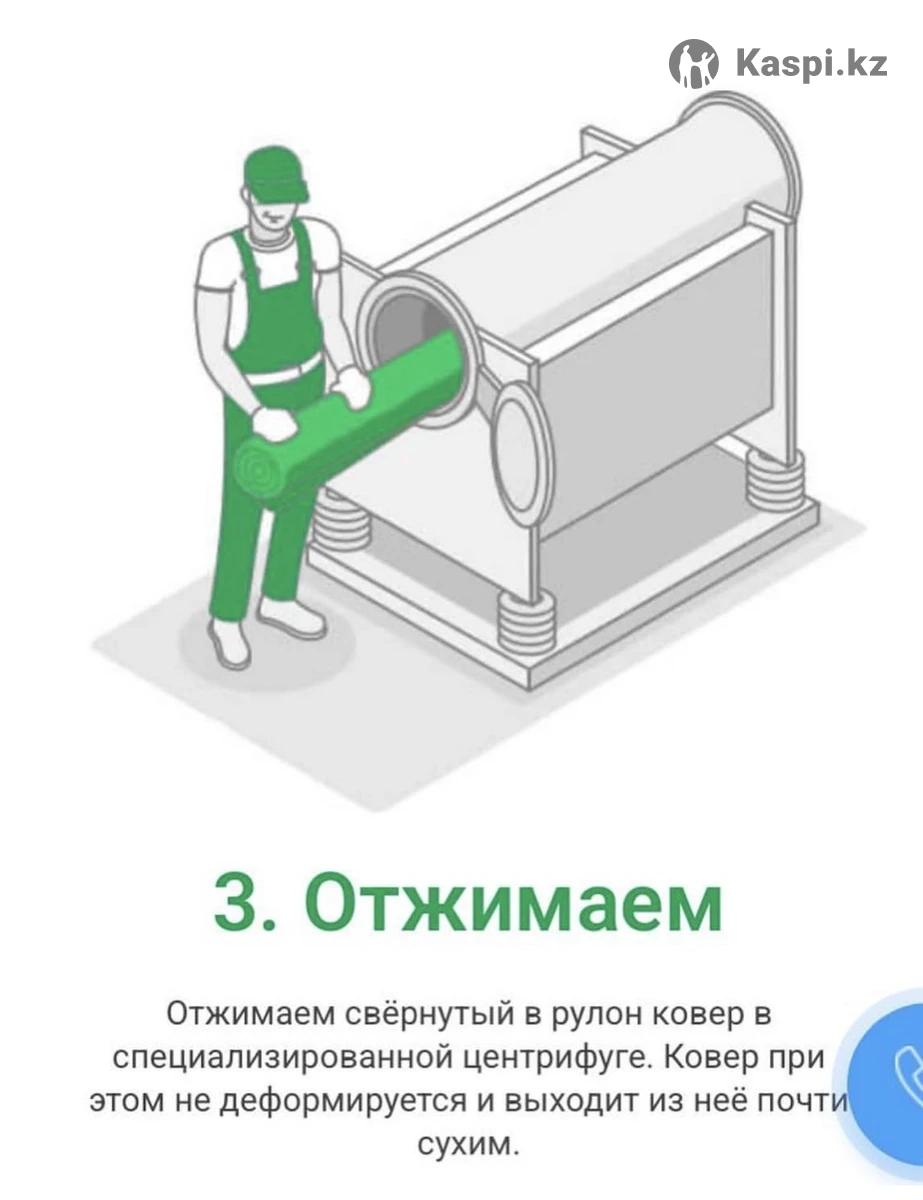 Kaspi.kz

3. Отжимаем

Отжимаем свёрнутый в рулон ковер в специализированной центрифуге. Ковер при этом не деформируется и выходит из неё почти сухим.