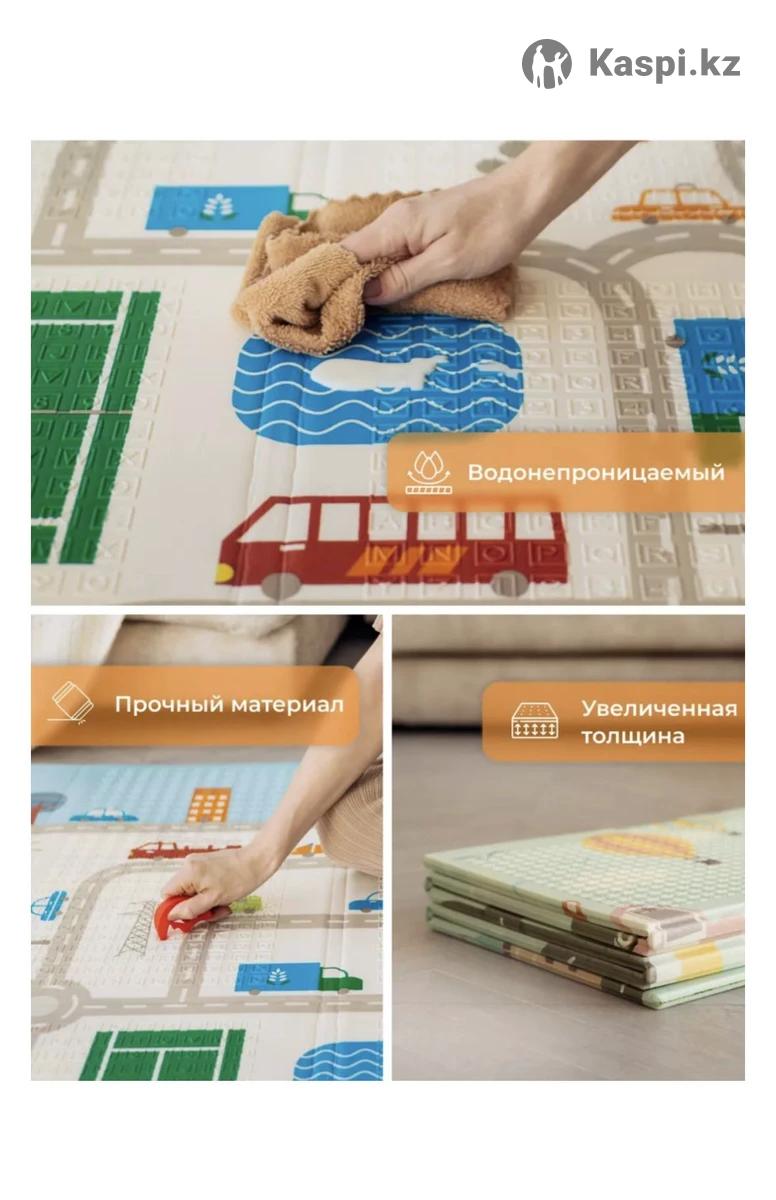 Kaspi.kz

Водонепроницаемый

Прочный материал

Увеличенная толщина