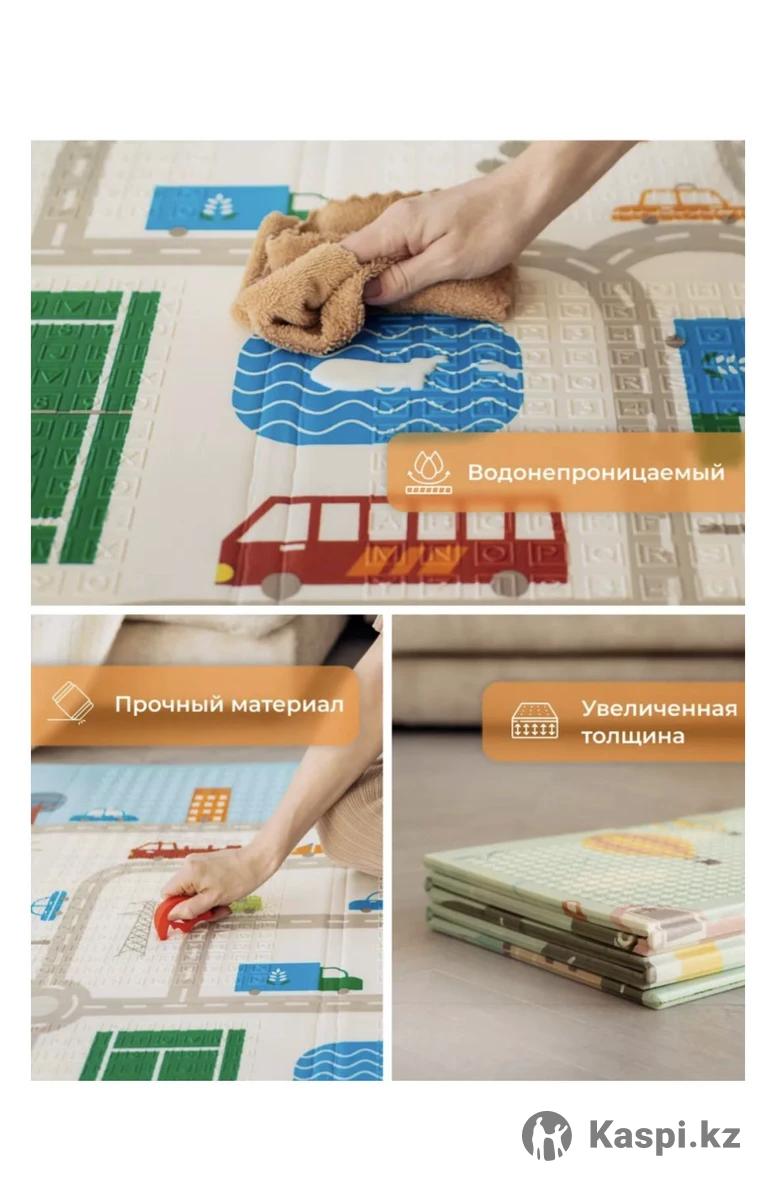 Водонепроницаемый

Прочный материал

Увеличенная толщина

Kaspi.kz