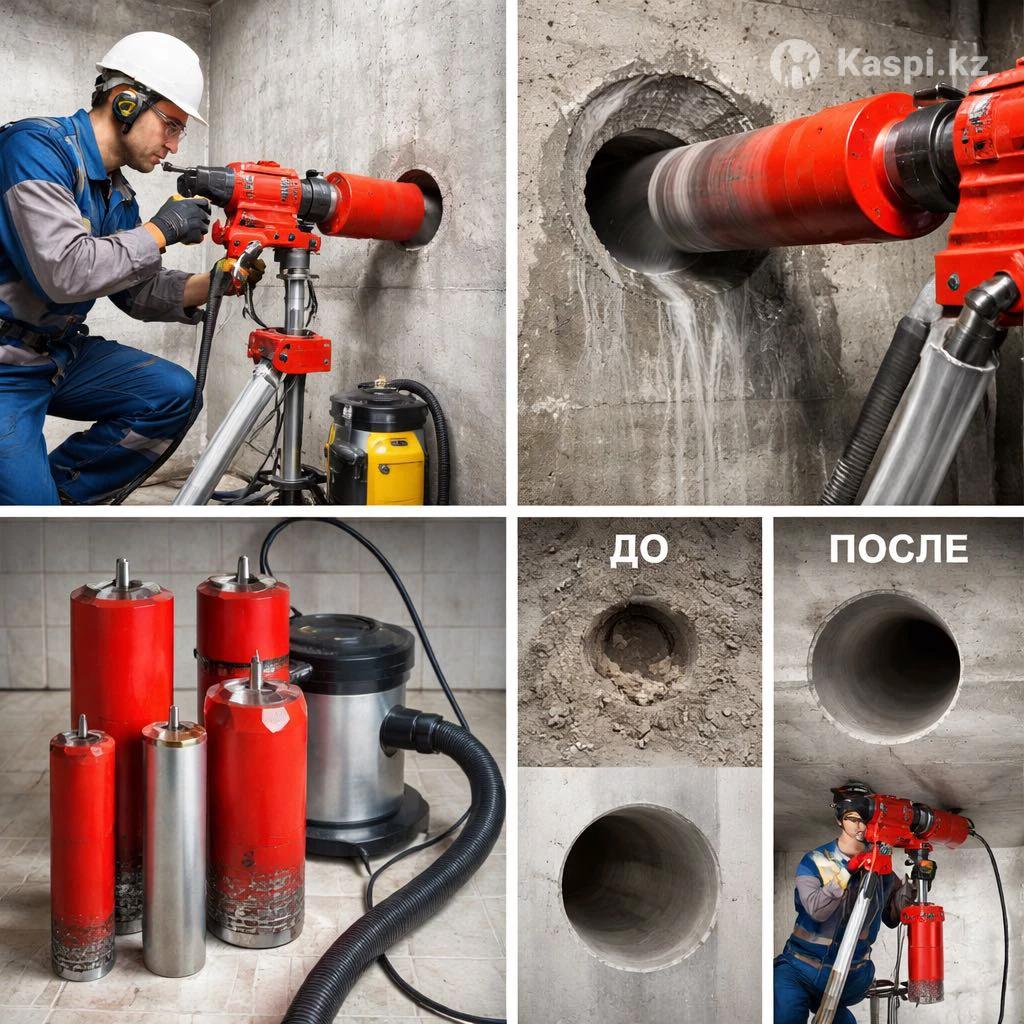 Kaspi.kz

ДО

ПОСЛЕ