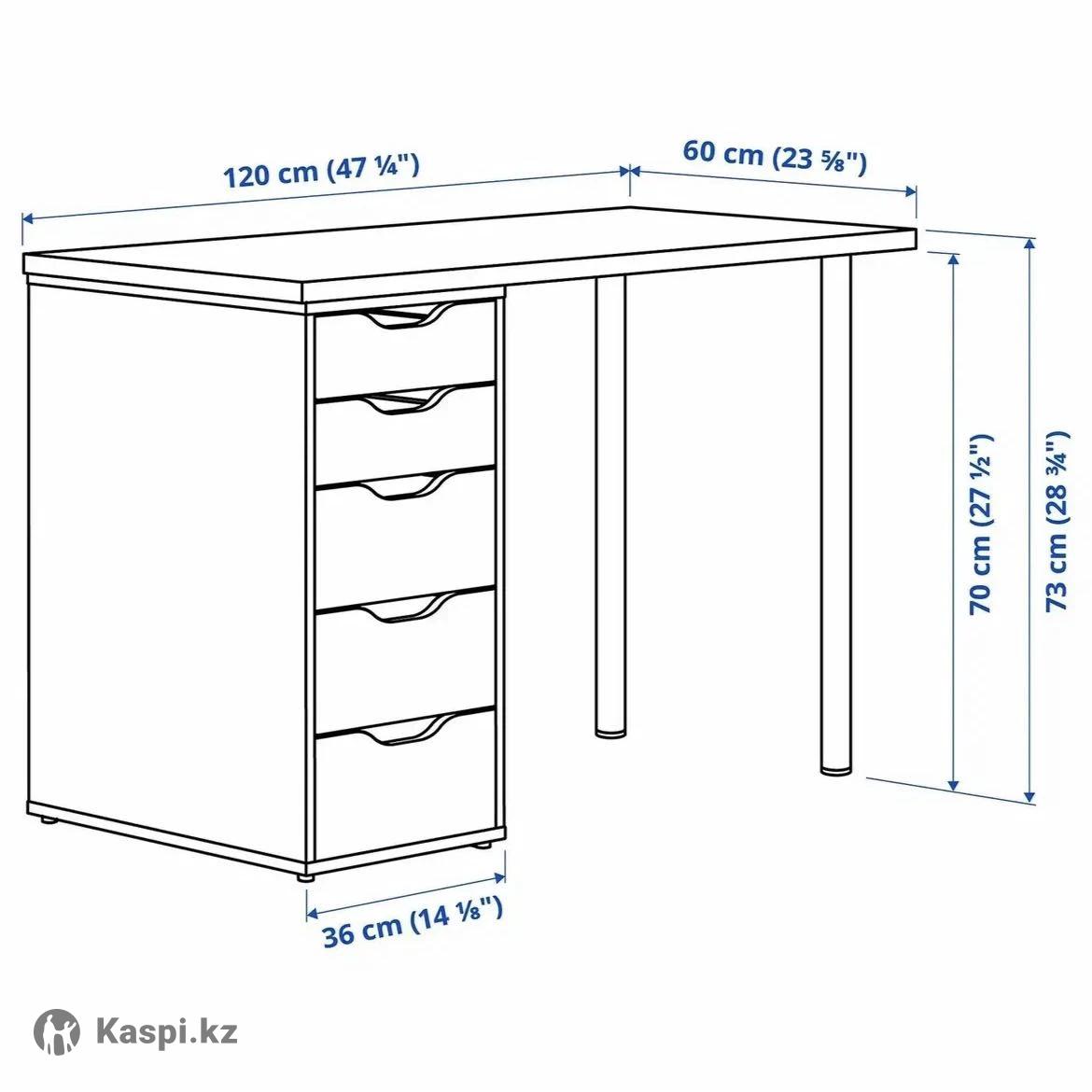 120 cm (47 ¼")

60 cm (23 ⅝")

70 cm (27 ½")

73 cm (28 ¾")

36 cm (14 ⅛")

Kaspi.kz