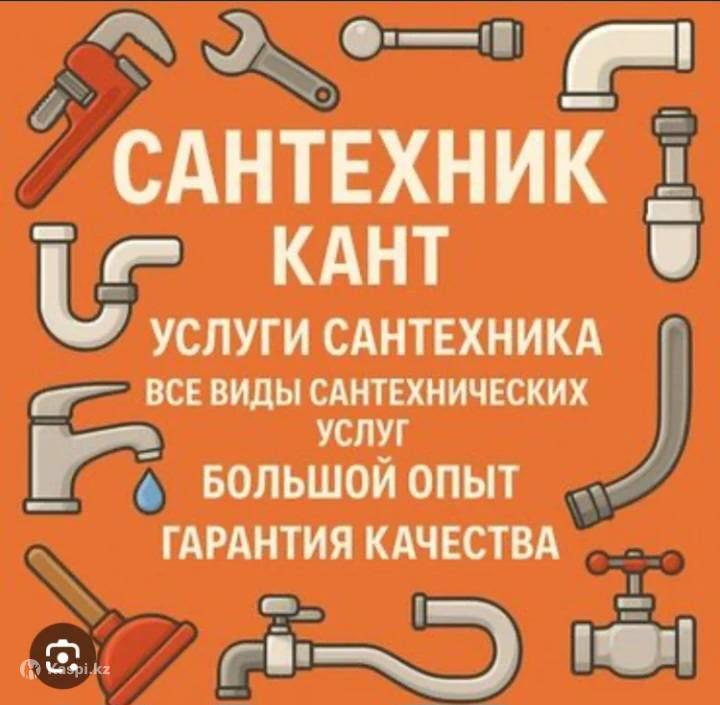 САНТЕХНИК
КАНТ
УСЛУГИ САНТЕХНИКА
ВСЕ ВИДЫ САНТЕХНИЧЕСКИХ УСЛУГ
БОЛЬШОЙ ОПЫТ
ГАРАНТИЯ КАЧЕСТВА

Kaspi.kz