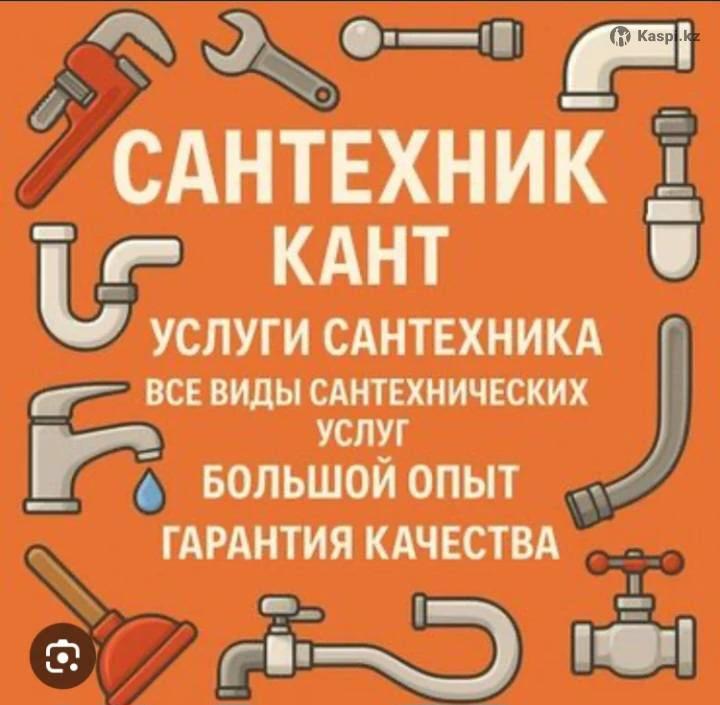 Kaspi.kz

САНТЕХНИК
КАНТ

УСЛУГИ САНТЕХНИКА
ВСЕ ВИДЫ САНТЕХНИЧЕСКИХ УСЛУГ
БОЛЬШОЙ ОПЫТ
ГАРАНТИЯ КАЧЕСТВА