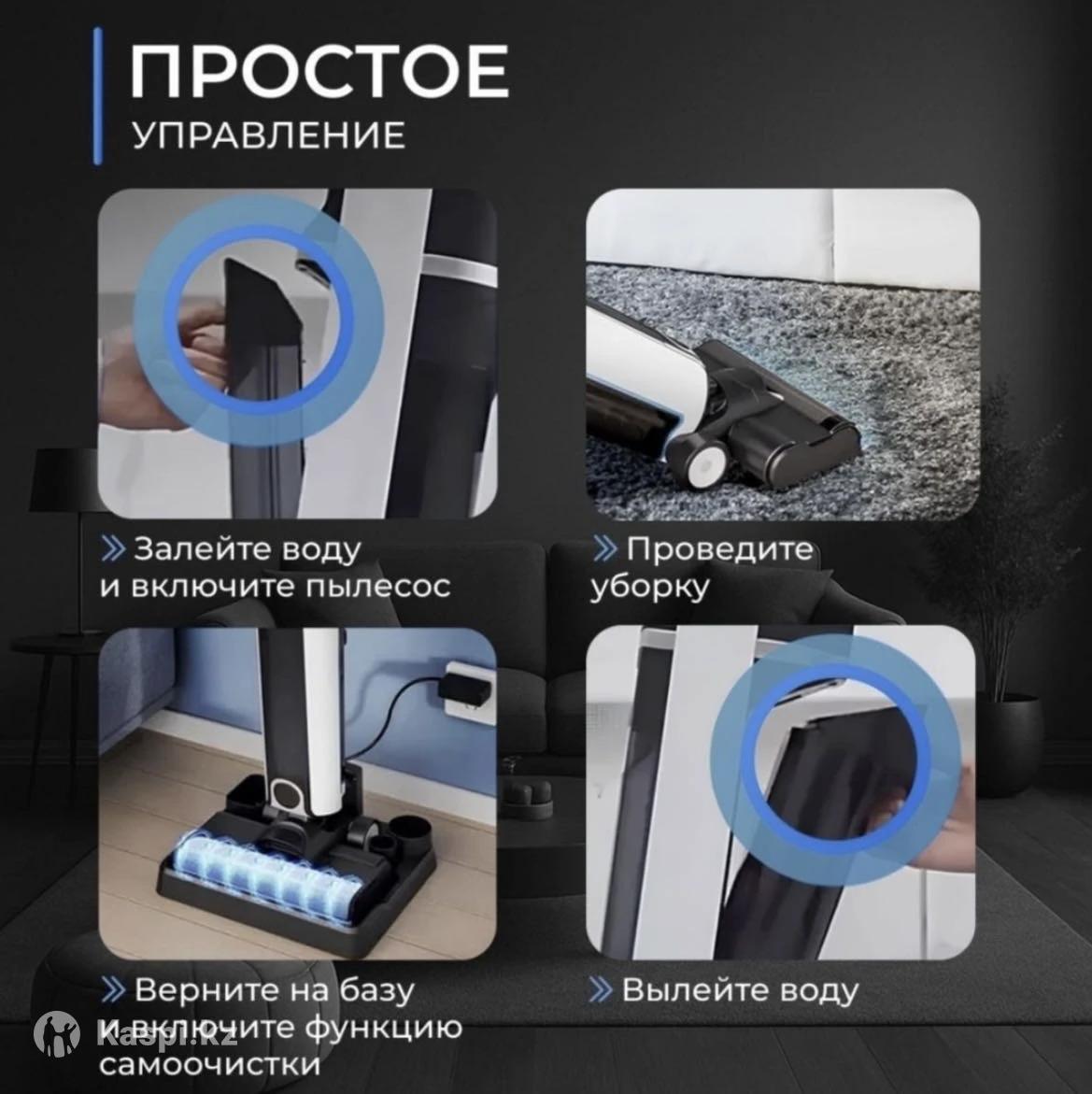 ПРОСТОЕ
УПРАВЛЕНИЕ

» Залейте воду и включите пылесос

» Проведите уборку

» Верните на базу и включите функцию самоочистки

» Вылейте воду

Kaspi.kz