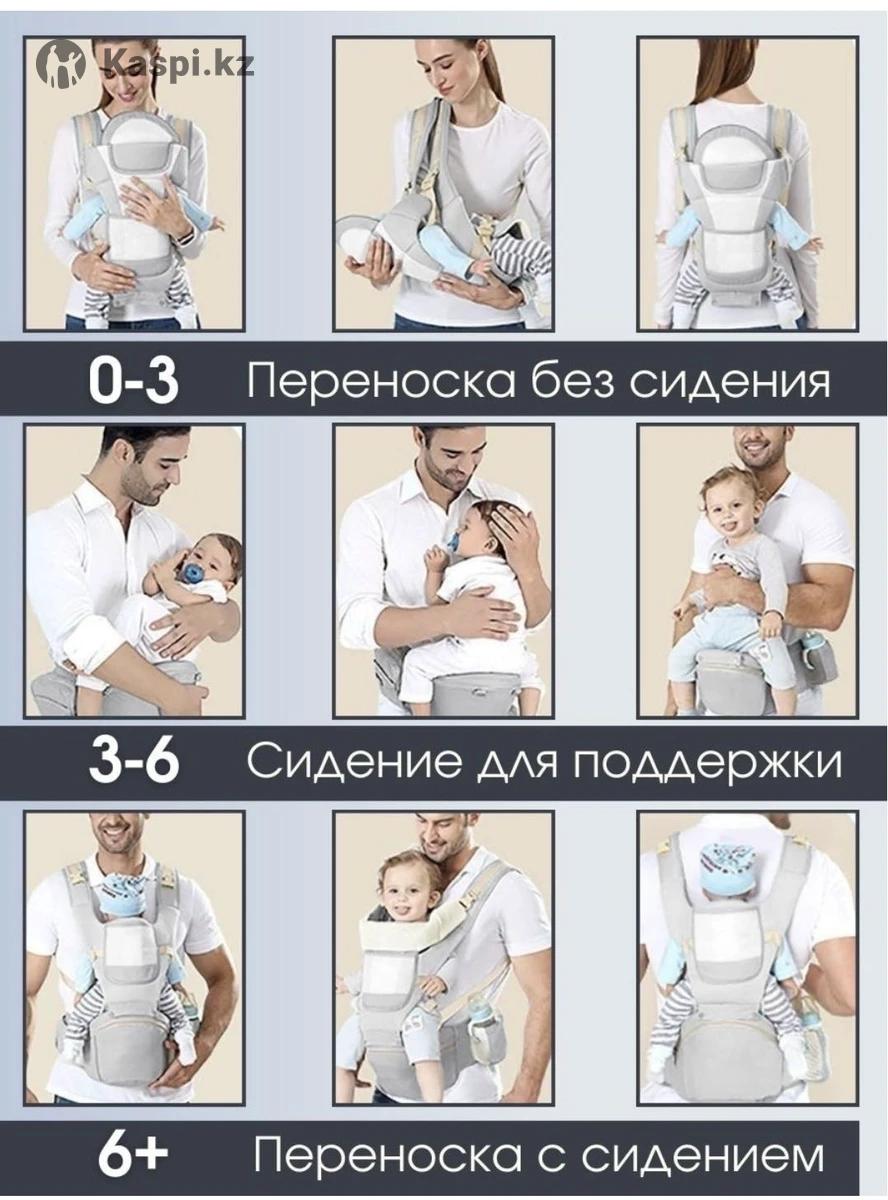 Kaspi.kz

0-3 Переноска без сидения

3-6 Сидение для поддержки

6+ Переноска с сидением