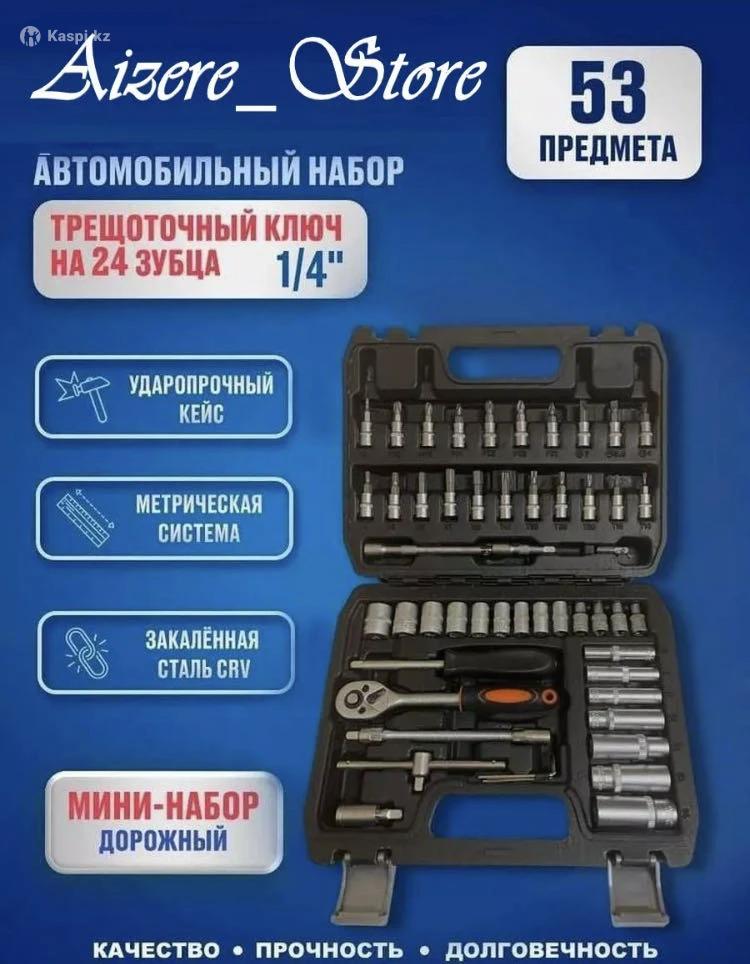 Kaspi.kz

Aizere_Store

53 ПРЕДМЕТА

АВТОМОБИЛЬНЫЙ НАБОР

ТРЕЩОТОЧНЫЙ КЛЮЧ НА 24 ЗУБЦА 1/4"

УДАРОПРОЧНЫЙ КЕЙС

МЕТРИЧЕСКАЯ СИСТЕМА

ЗАКАЛЁННАЯ СТАЛЬ CRV

МИНИ-НАБОР ДОРОЖНЫЙ

КАЧЕСТВО • ПРОЧНОСТЬ • ДОЛГОВЕЧНОСТЬ