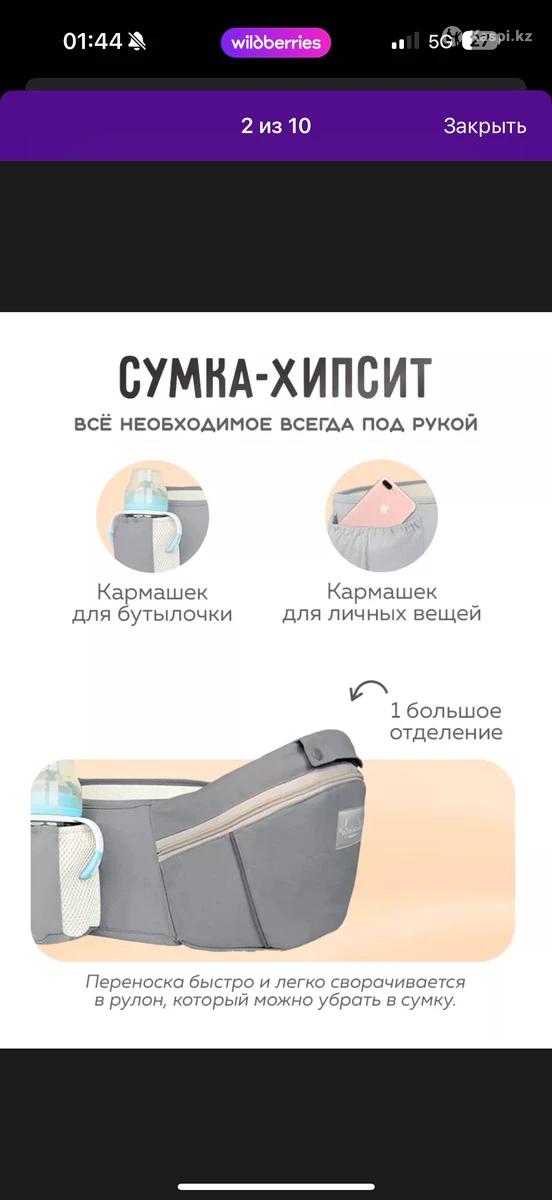 01:44 wildberries 5G 27 kaspi.kz

2 из 10 Закрыть

СУМКА-ХИПСИТ

ВСЁ НЕОБХОДИМОЕ ВСЕГДА ПОД РУКОЙ

Кармашек для бутылочки

Кармашек для личных вещей

1 большое отделение

Переноска быстро и легко сворачивается в рулон, который можно убрать в сумку.