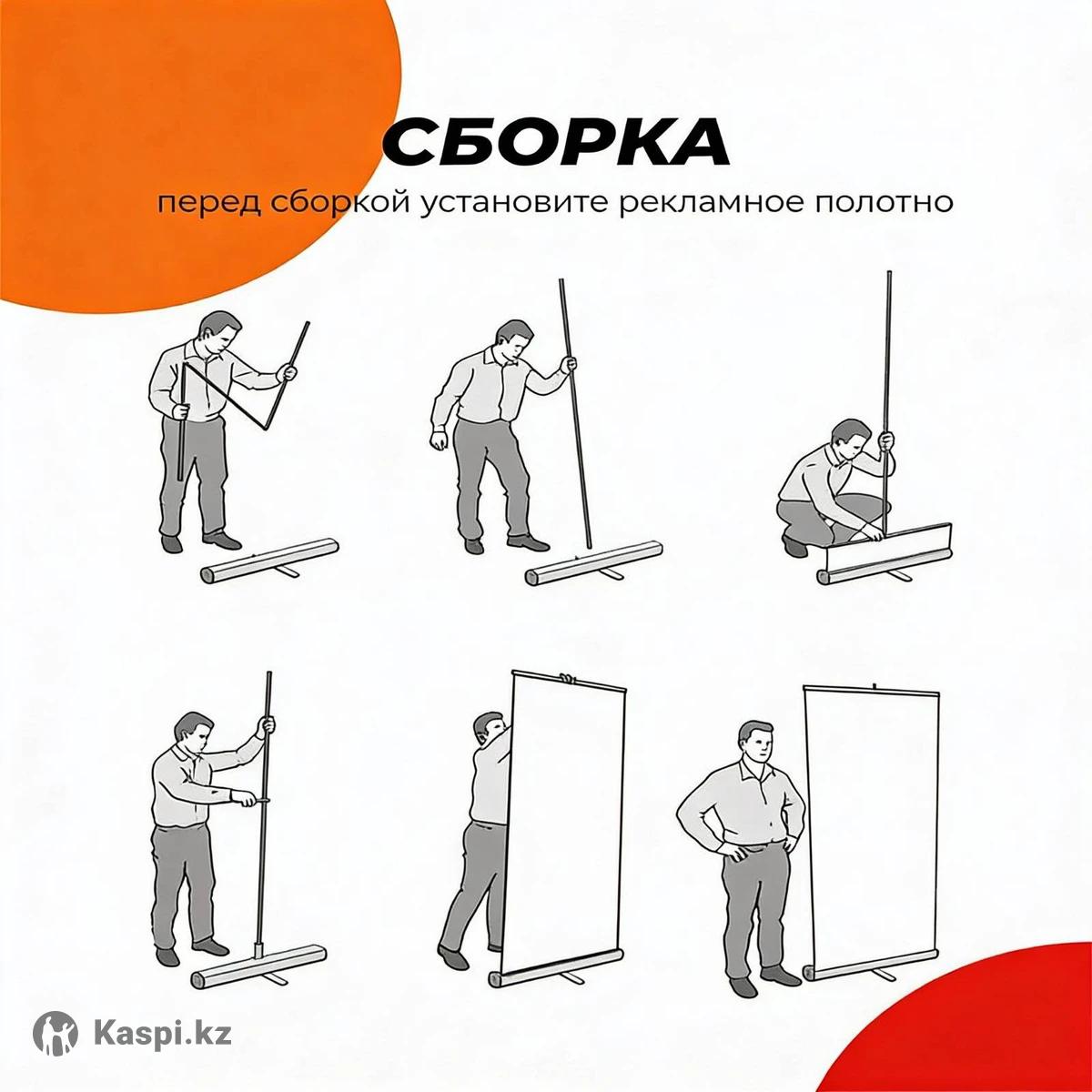 СБОРКА

перед сборкой установите рекламное полотно

Kaspi.kz