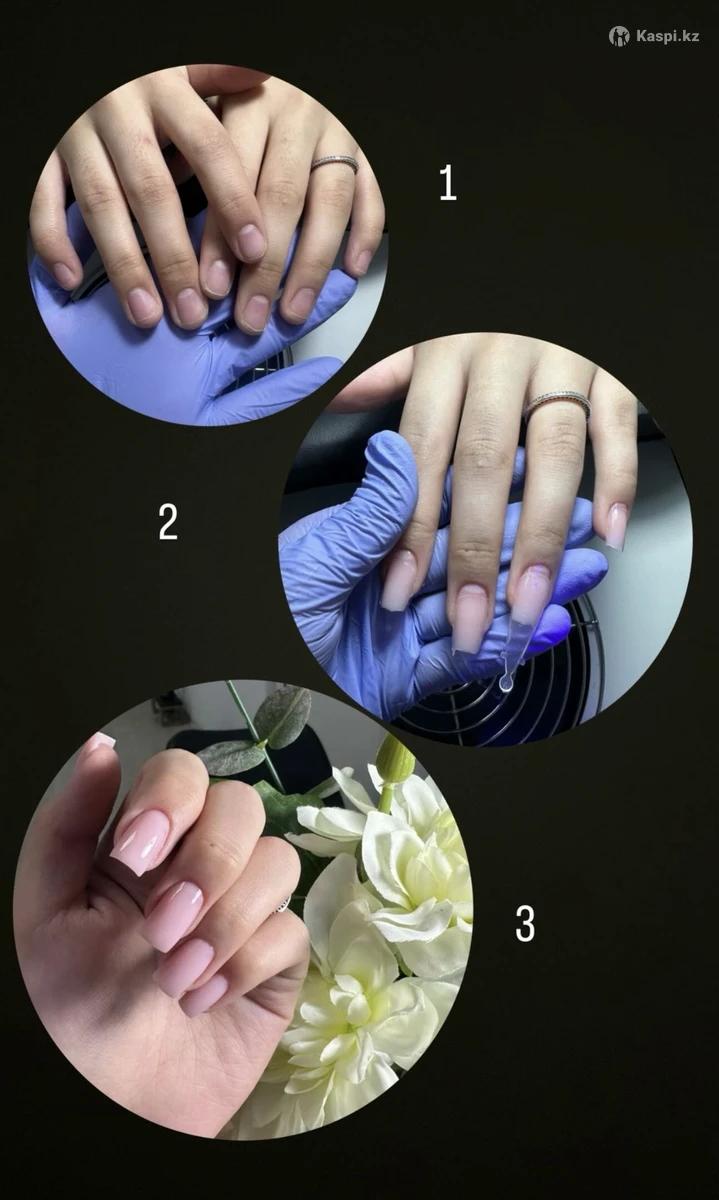 Kaspi.kz

1

2

3