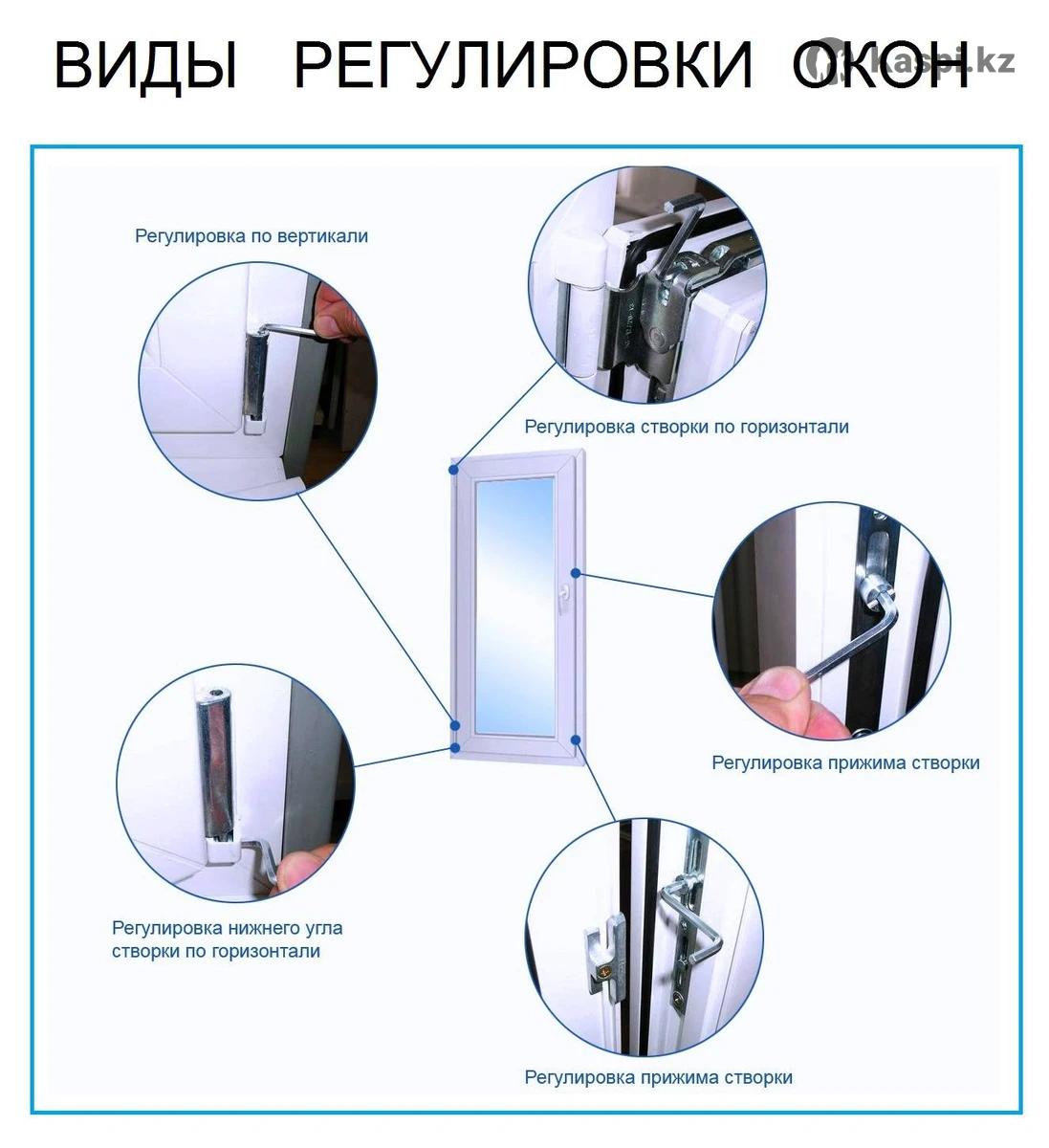 ВИДЫ РЕГУЛИРОВКИ ОКОН

kaspi.kz

Регулировка по вертикали

Регулировка створки по горизонтали

Регулировка прижима створки

Регулировка нижнего угла створки по горизонтали

Регулировка прижима створки