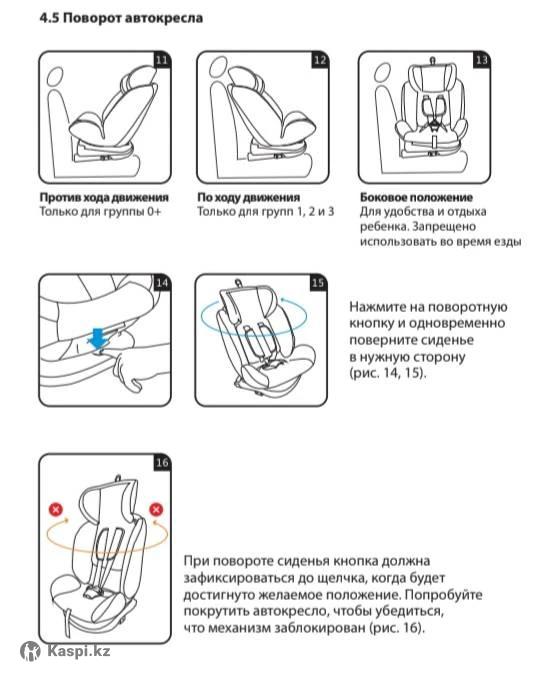 4.5 Поворот автокресла

11

12

13

Против хода движения
Только для группы 0+

По ходу движения
Только для групп 1, 2 и 3

Боковое положение
Для удобства и отдыха ребенка. Запрещено использовать во время езды

14

15

Нажмите на поворотную кнопку и одновременно поверните сиденье в нужную сторону (рис. 14, 15).

16

При повороте сиденья кнопка должна зафиксироваться до щелчка, когда будет достигнуто желаемое положение. Попробуйте покрутить автокресло, чтобы убедиться, что механизм заблокирован (рис. 16).

Kaspi.kz