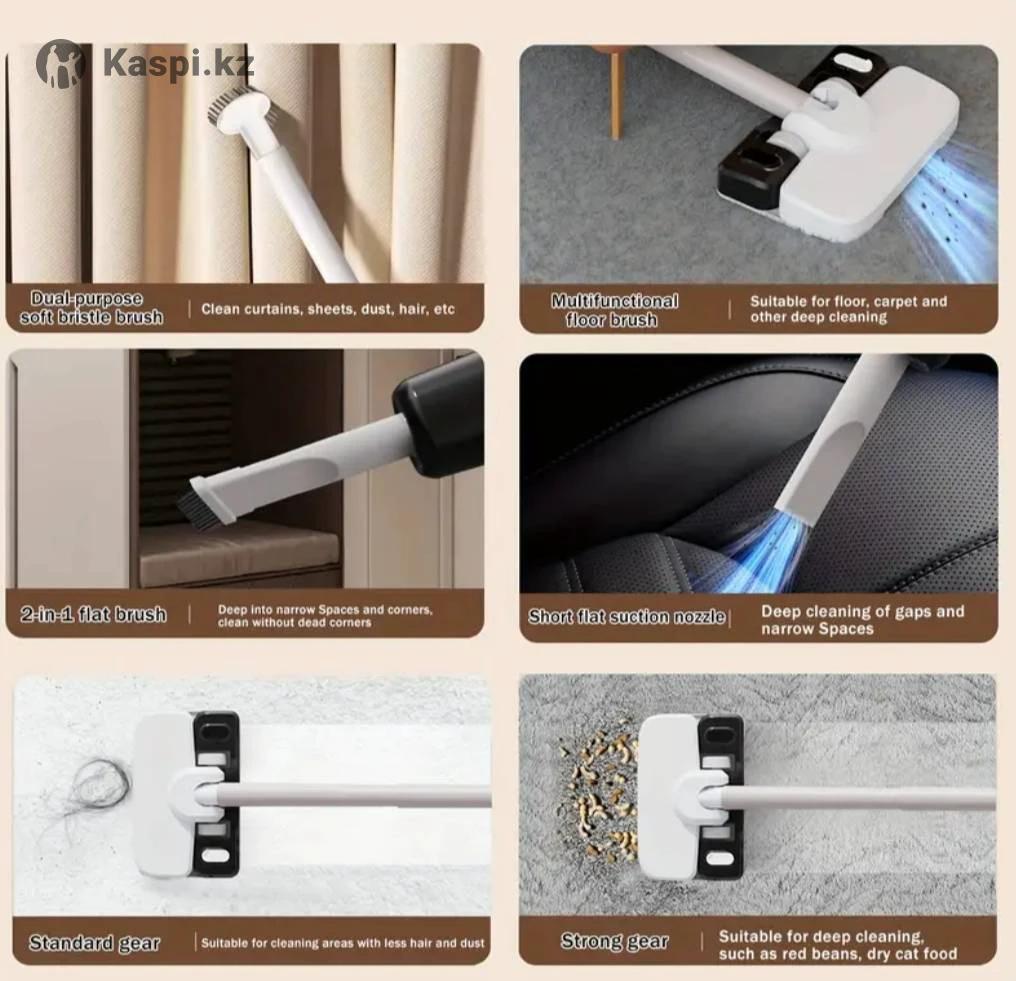 Kaspi.kz

Dual-purpose soft bristle brush | Clean curtains, sheets, dust, hair, etc

Multifunctional floor brush | Suitable for floor, carpet and other deep cleaning

2-in-1 flat brush | Deep into narrow Spaces and corners, clean without dead corners

Short flat suction nozzle | Deep cleaning of gaps and narrow Spaces

Standard gear | Suitable for cleaning areas with less hair and dust

Strong gear | Suitable for deep cleaning, such as red beans, dry cat food