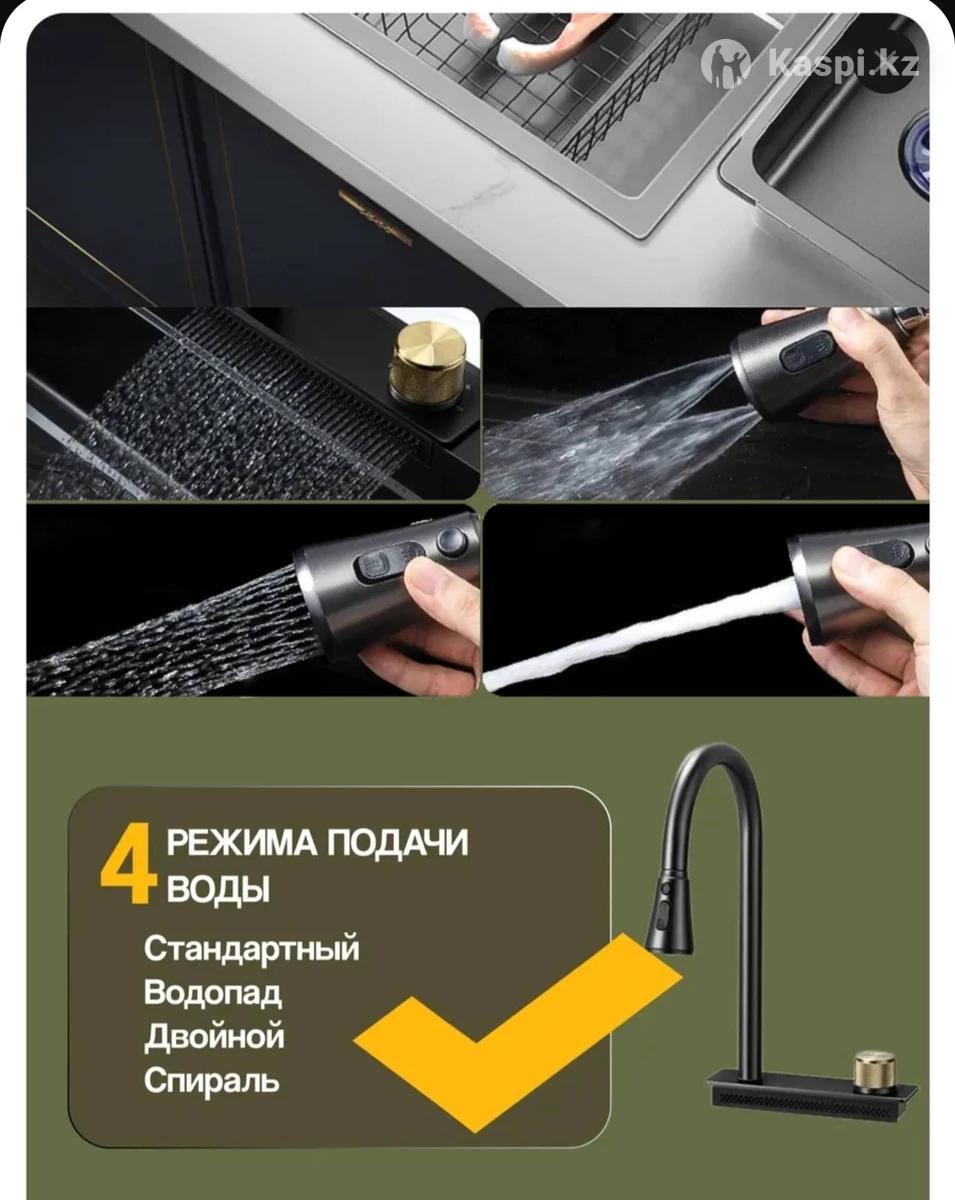 Kaspi.kz

4 РЕЖИМА ПОДАЧИ ВОДЫ

Стандартный
Водопад
Двойной
Спираль