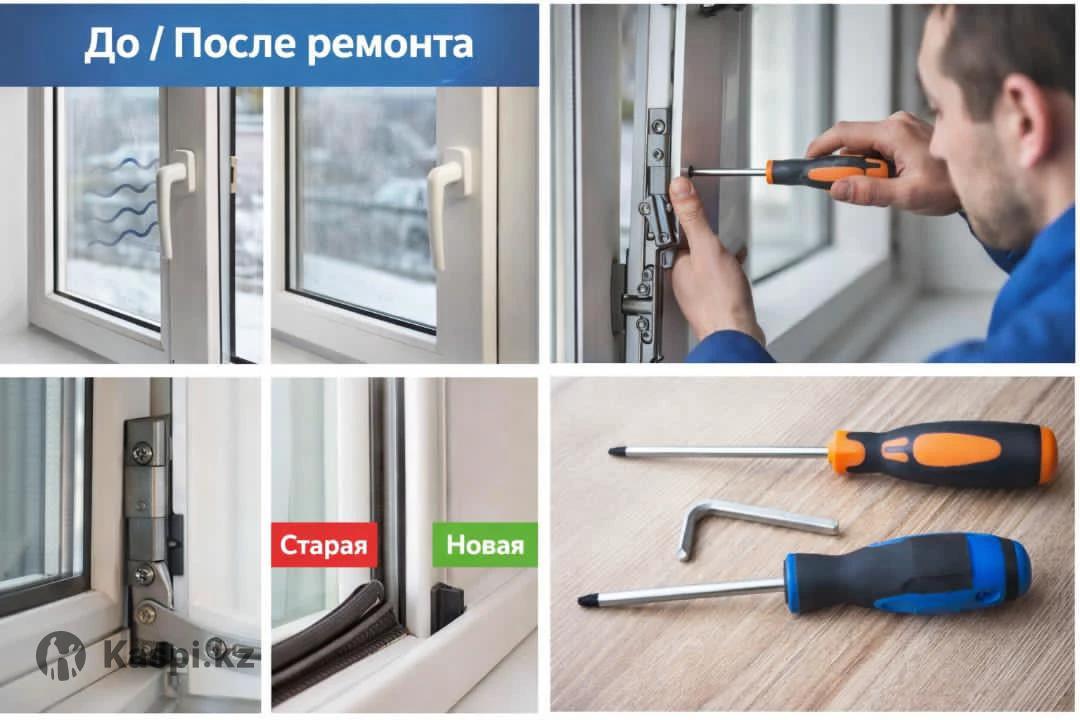 До / После ремонта

Старая

Новая

Kaspi.kz