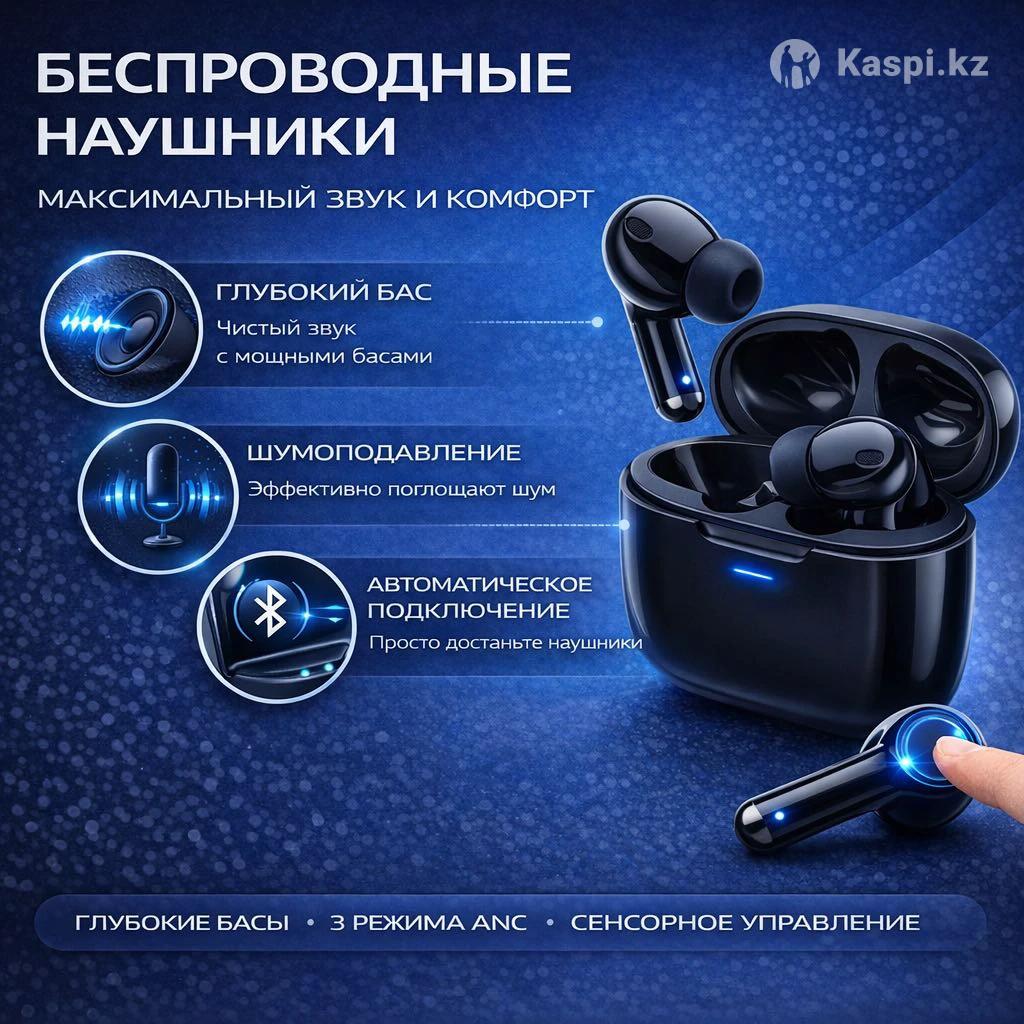 БЕСПРОВОДНЫЕ НАУШНИКИ

Kaspi.kz

МАКСИМАЛЬНЫЙ ЗВУК И КОМФОРТ

ГЛУБОКИЙ БАС
Чистый звук с мощными басами

ШУМОПОДАВЛЕНИЕ
Эффективно поглощают шум

АВТОМАТИЧЕСКОЕ ПОДКЛЮЧЕНИЕ
Просто достаньте наушники

ГЛУБОКИЕ БАСЫ • 3 РЕЖИМА ANC • СЕНСОРНОЕ УПРАВЛЕНИЕ