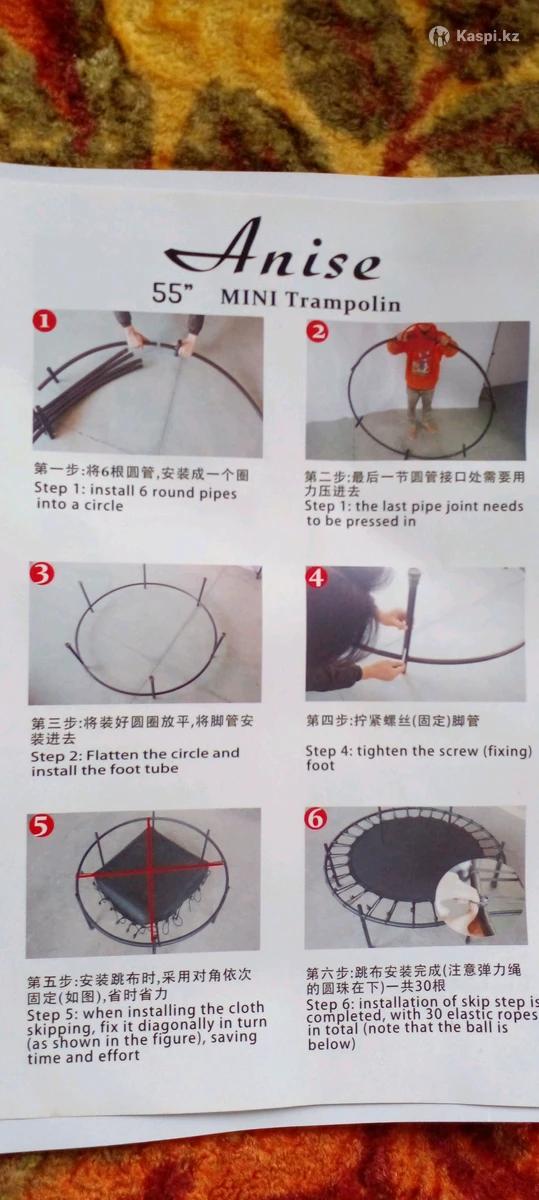 Kaspi.kz

Anise

55" MINI Trampolin

1

第一步:将6根圆管,安装成一个圈
Step 1: install 6 round pipes into a circle

2

第二步:最后一节圆管接口处需要用力压进去
Step 1: the last pipe joint needs to be pressed in

3

第三步:将装好圆圈放平,将脚管安装进去
Step 2: Flatten the circle and install the foot tube

4

第四步:拧紧螺丝(固定)脚管
Step 4: tighten the screw (fixing) foot

5

第五步:安装跳布时,采用对角依次固定(如图),省时省力
Step 5: when installing the cloth skipping, fix it diagonally in turn (as shown in the figure), saving time and effort

6

第六步:跳布安装完成(注意弹力绳的圆珠在下)一共30根
Step 6: installation of skip step is completed, with 30 elastic ropes in total (note that the ball is below)