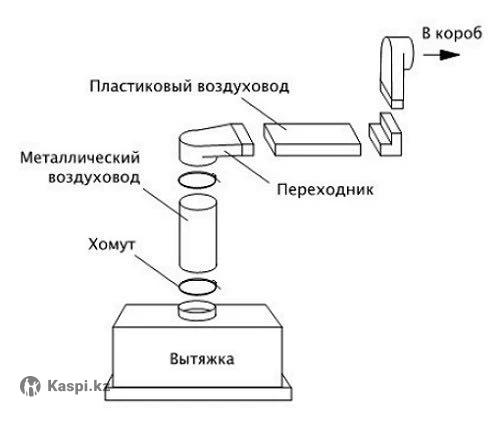 В короб

Пластиковый воздуховод

Металлический воздуховод

Переходник

Хомут

Вытяжка

Kaspi.kz