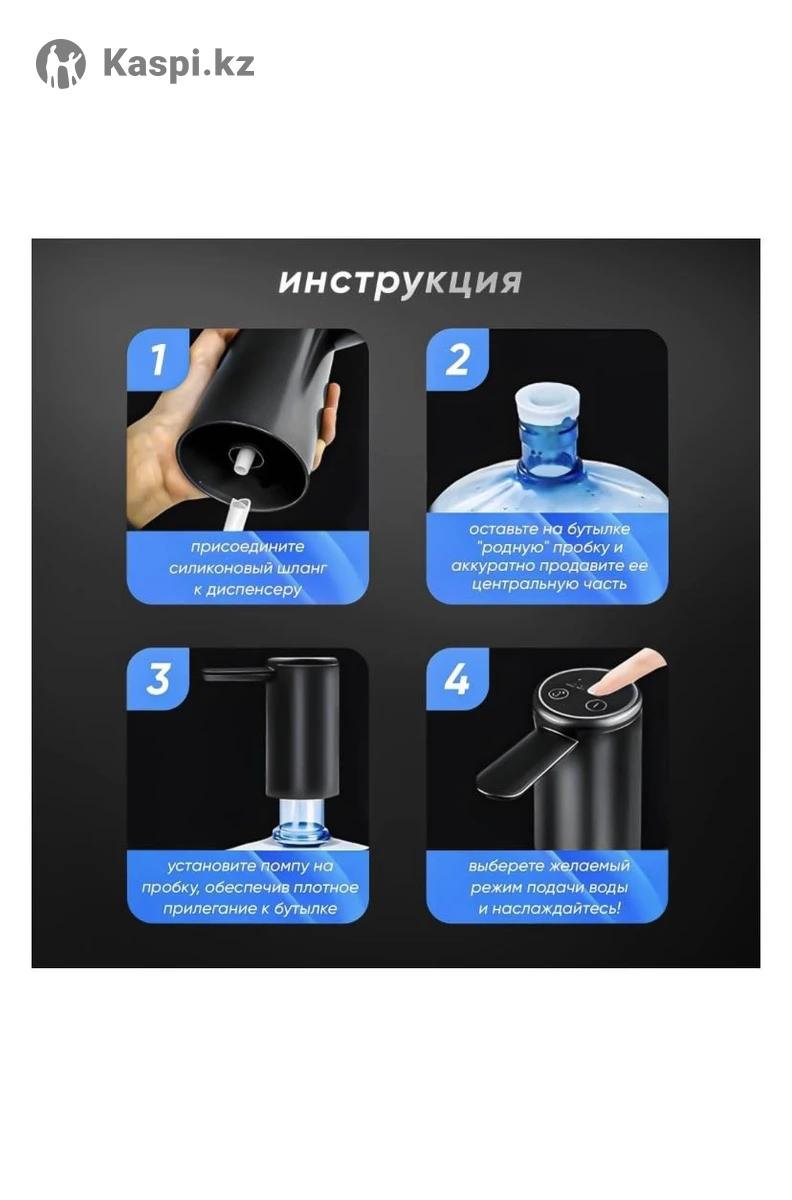 Kaspi.kz

инструкция

1
присоедините силиконовый шланг к диспенсеру

2
оставьте на бутылке "родную" пробку и аккуратно продавите ее центральную часть

3
установите помпу на пробку, обеспечив плотное прилегание к бутылке

4
выберете желаемый режим подачи воды и наслаждайтесь!