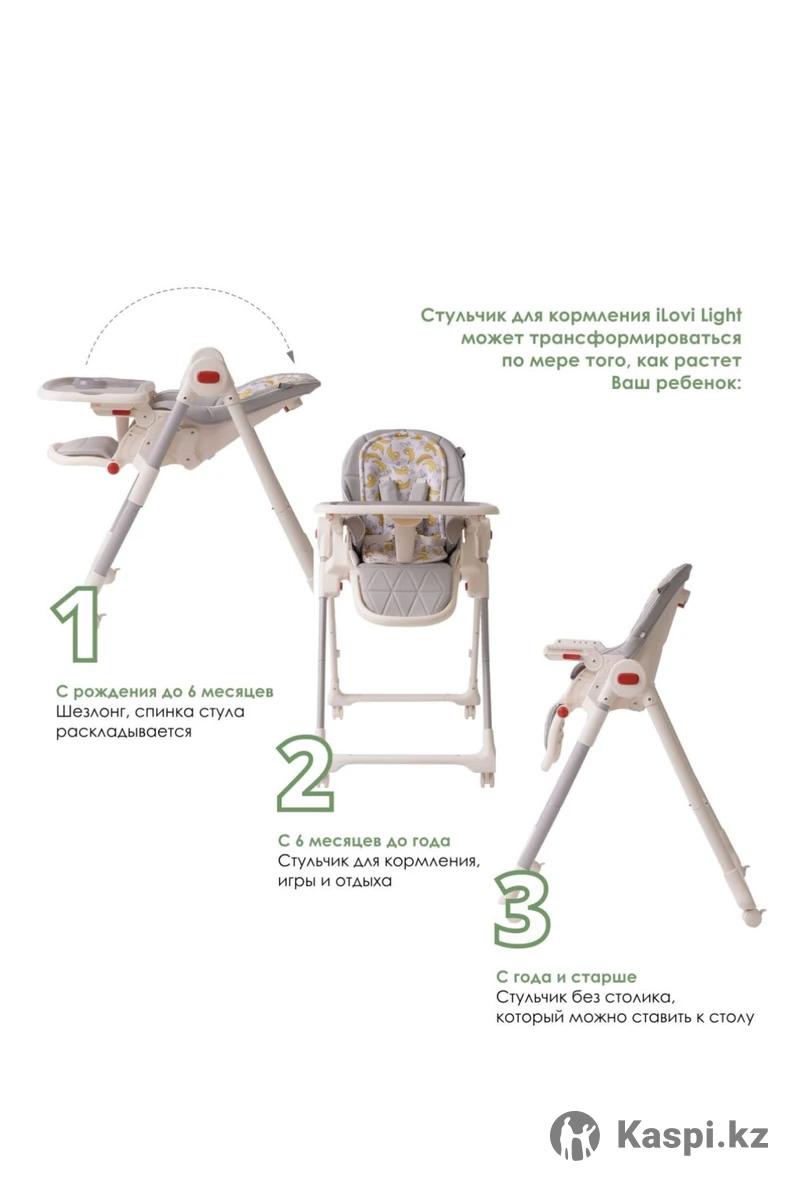 Стульчик для кормления iLovi Light может трансформироваться по мере того, как растет Ваш ребенок:

1

С рождения до 6 месяцев
Шезлонг, спинка стула раскладывается

2

С 6 месяцев до года
Стульчик для кормления, игры и отдыха

3

С года и старше
Стульчик без столика, который можно ставить к столу

Kaspi.kz